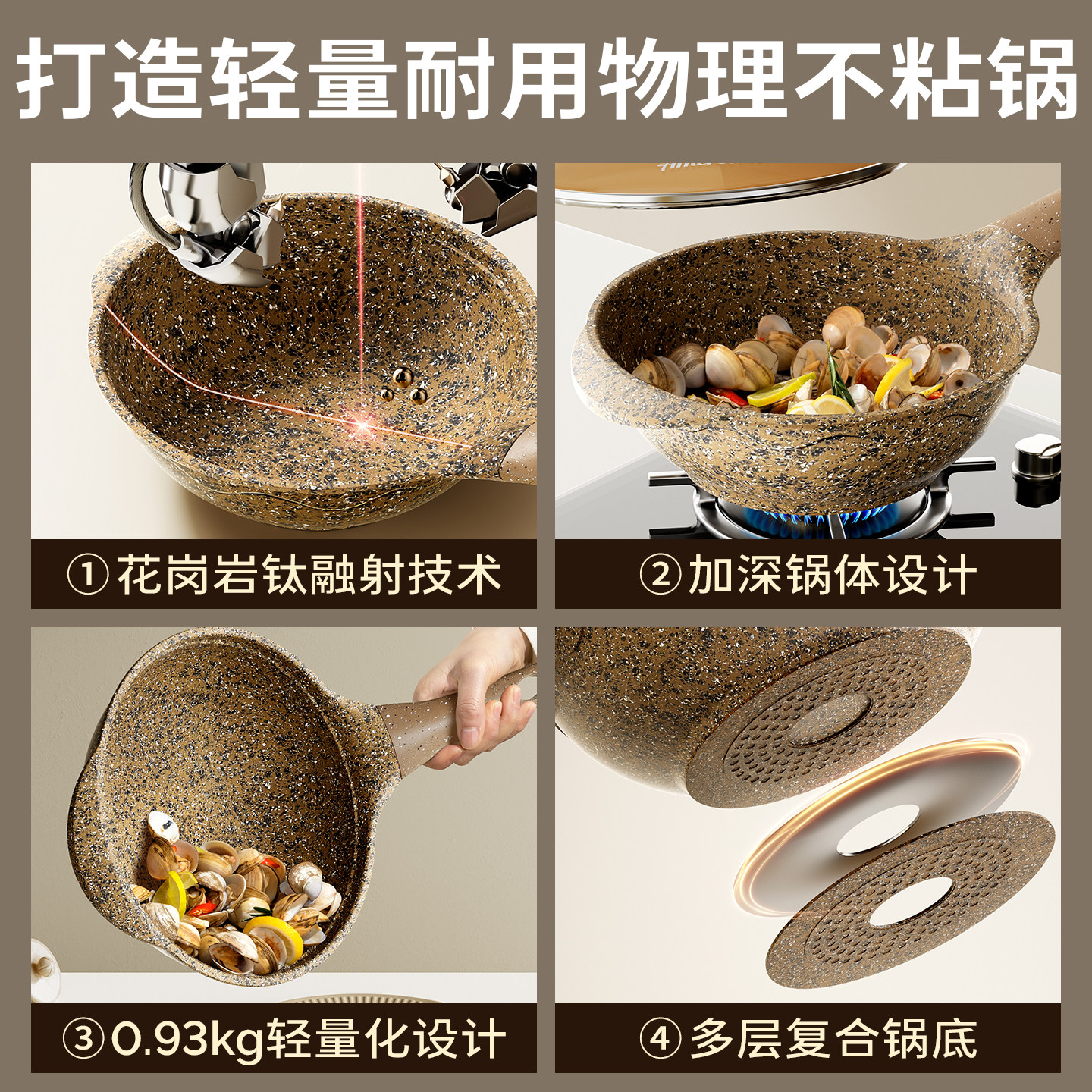 打造轻量耐用物理不粘锅

①花岗岩钛融射技术

②加深锅体设计

③0.93kg轻量化设计

④多层复合锅底