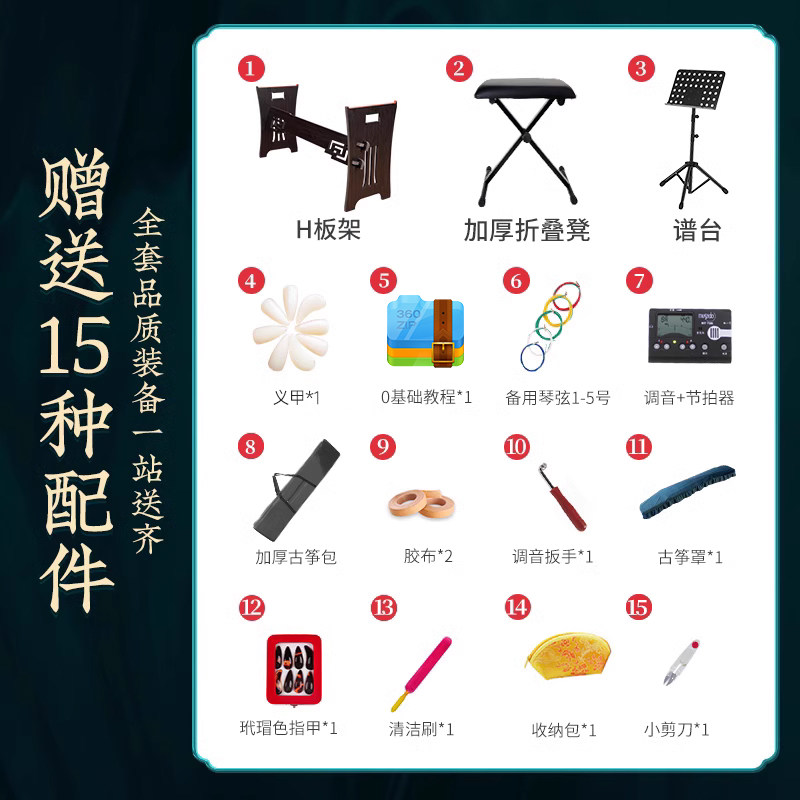 赠送15种配件

全套品质装备一站送齐

1
H板架

2
加厚折叠凳

3
谱台

4
义甲*1

5
360 ZIP
0基础教程*1

6
备用琴弦1-5号

7
调音+节拍器

8
加厚古筝包

9
胶布*2

10
调音扳手*1

11
古筝罩*1

12
玳瑁色指甲*1

13
清洁刷*1

14
收纳包*1

15
小剪刀*1