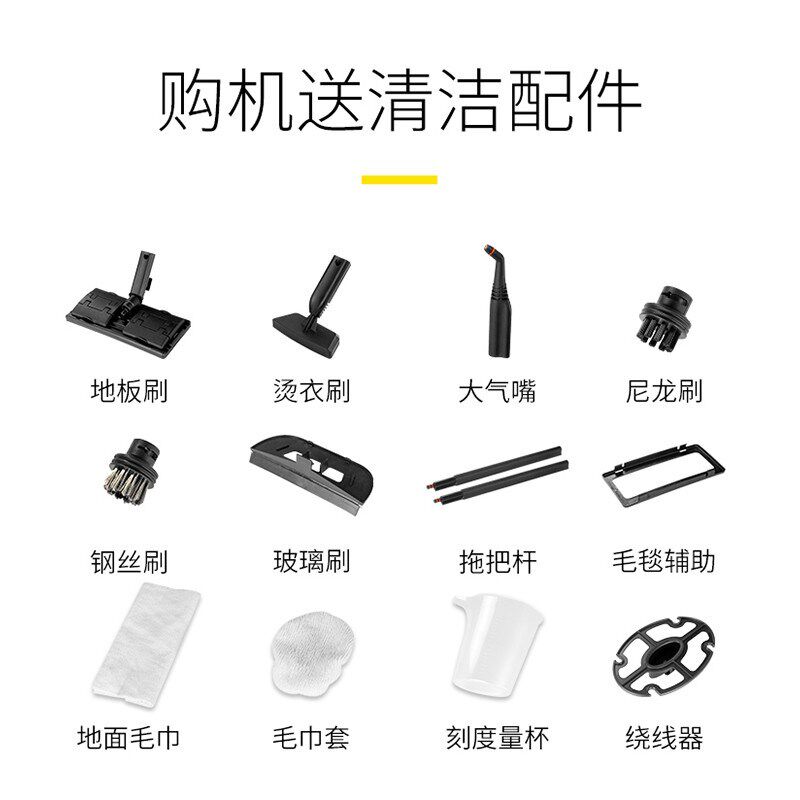 购机送清洁配件

地板刷
烫衣刷
大气嘴
尼龙刷

钢丝刷
玻璃刷
拖把杆
毛毯辅助

地面毛巾
毛巾套
刻度量杯
绕线器