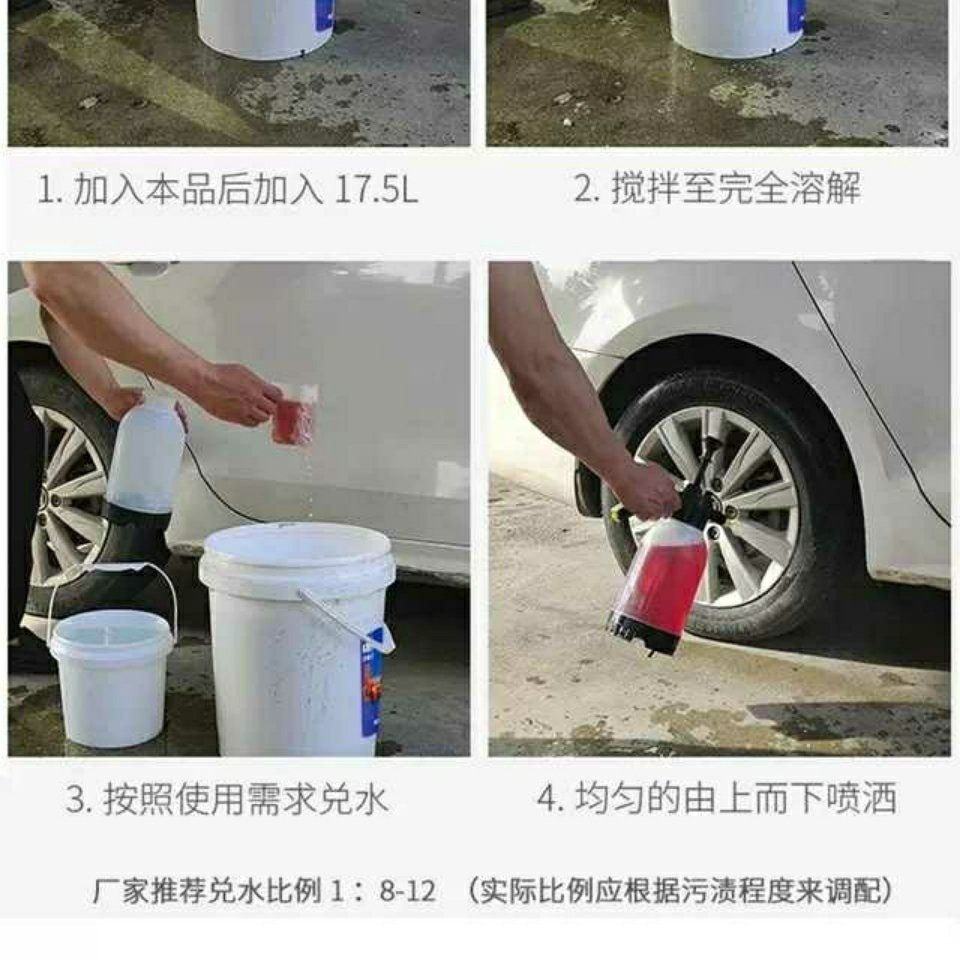 1. 加入本品后加入 17.5L

2. 搅拌至完全溶解

3. 按照使用需求兑水

4. 均匀的由上而下喷洒

厂家推荐兑水比例 1：8-12 （实际比例应根据污渍程度来调配）