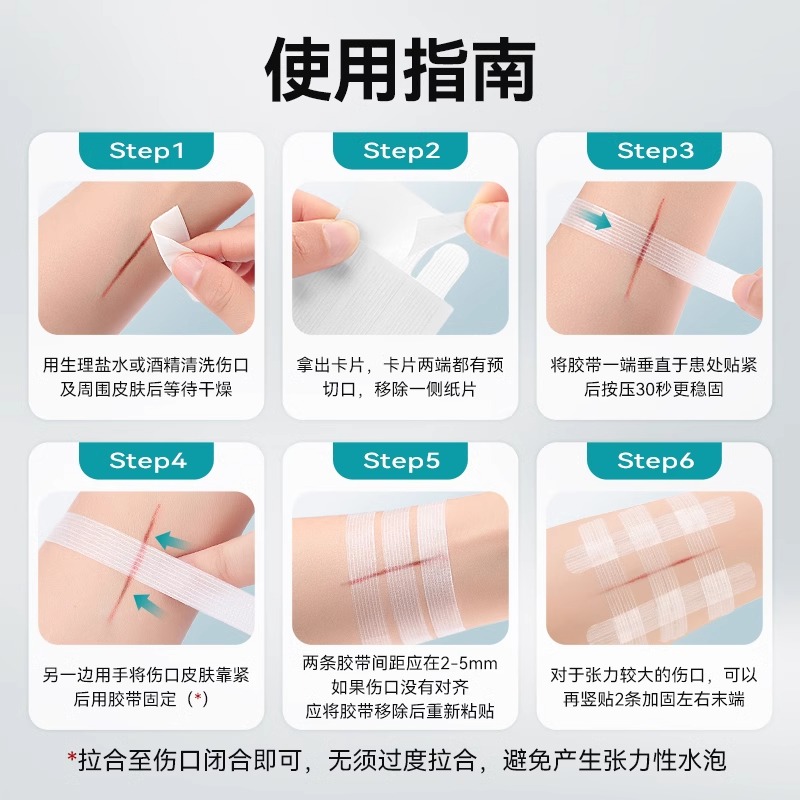 使用指南

Step1

用生理盐水或酒精清洗伤口及周围皮肤后等待干燥

Step2

拿出卡片，卡片两端都有预切口，移除一侧纸片

Step3

将胶带一端垂直于患处贴紧后按压30秒更稳固

Step4

另一边用手将伤口皮肤靠紧后用胶带固定（*）

Step5

两条胶带间距应在2-5mm
如果伤口没有对齐
应将胶带移除后重新粘贴

Step6

对于张力较大的伤口，可以再竖贴2条加固左右末端

*拉合至伤口闭合即可，无须过度拉合，避免产生张力性水泡