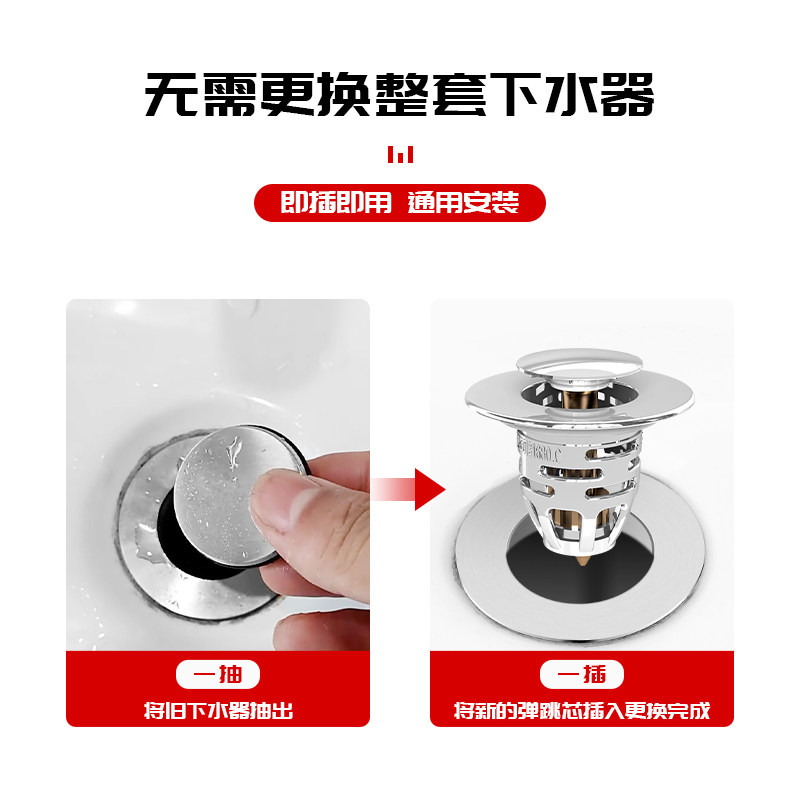 无需更换整套下水器

即插即用 通用安装

一抽

将旧下水器抽出

一插

将新的弹跳芯插入更换完成