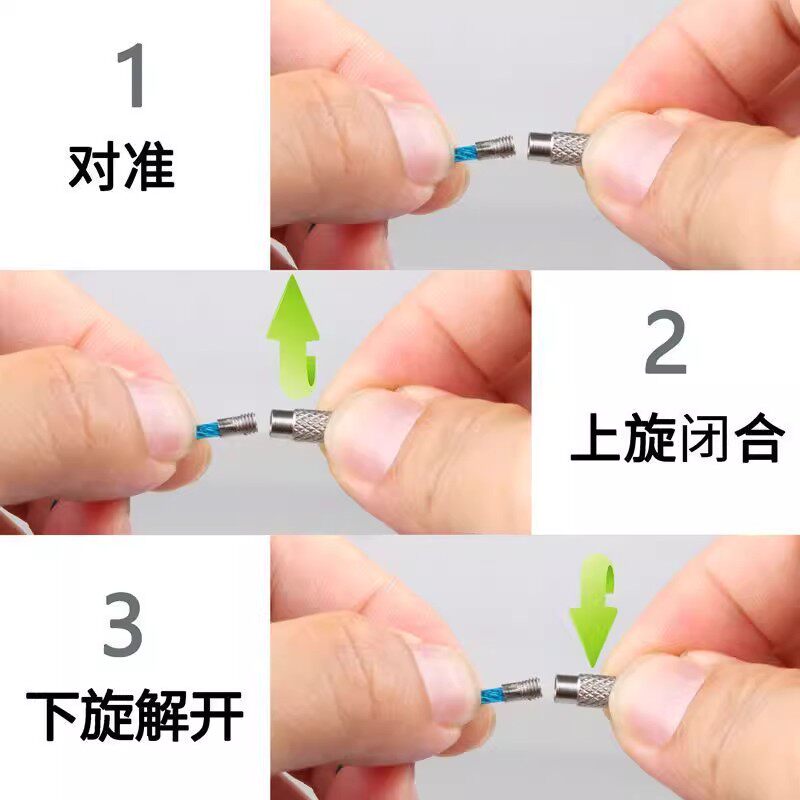 1
对准

2
上旋闭合

3
下旋解开