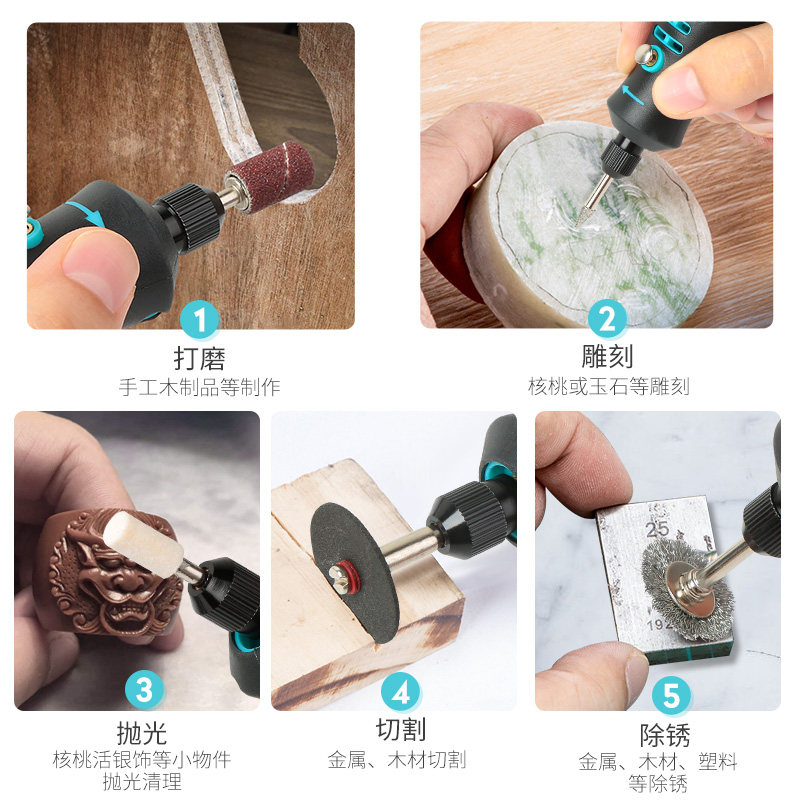 1
打磨
手工木制品等制作

2
雕刻
核桃或玉石等雕刻

3
抛光
核桃活银饰等小物件抛光清理

4
切割
金属、木材切割

25
192
5
除锈
金属、木材、塑料等除锈