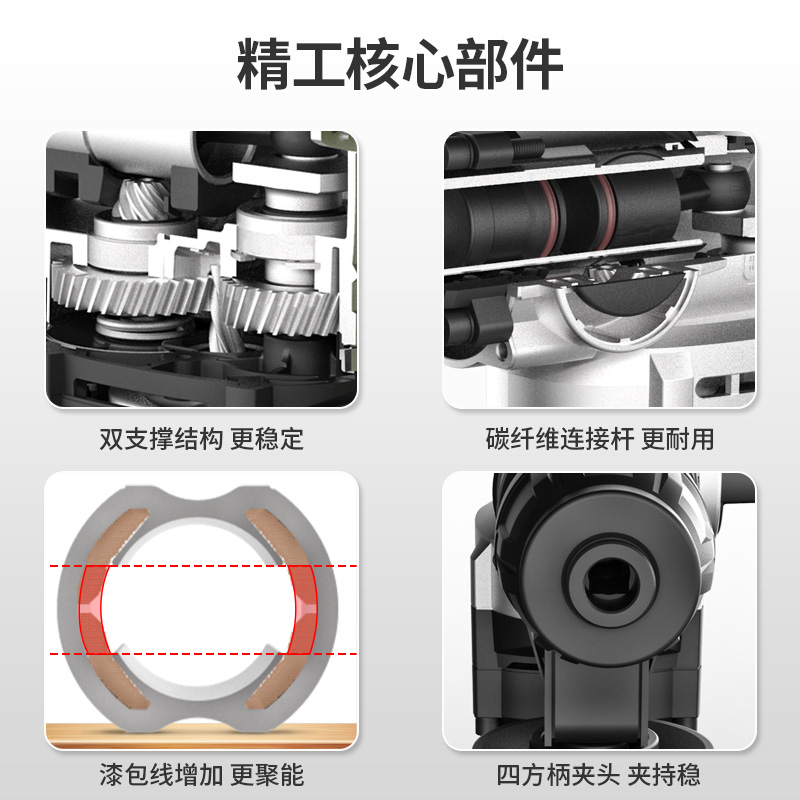 精工核心部件

双支撑结构 更稳定

碳纤维连接杆 更耐用

漆包线增加 更聚能

四方柄夹头 夹持稳