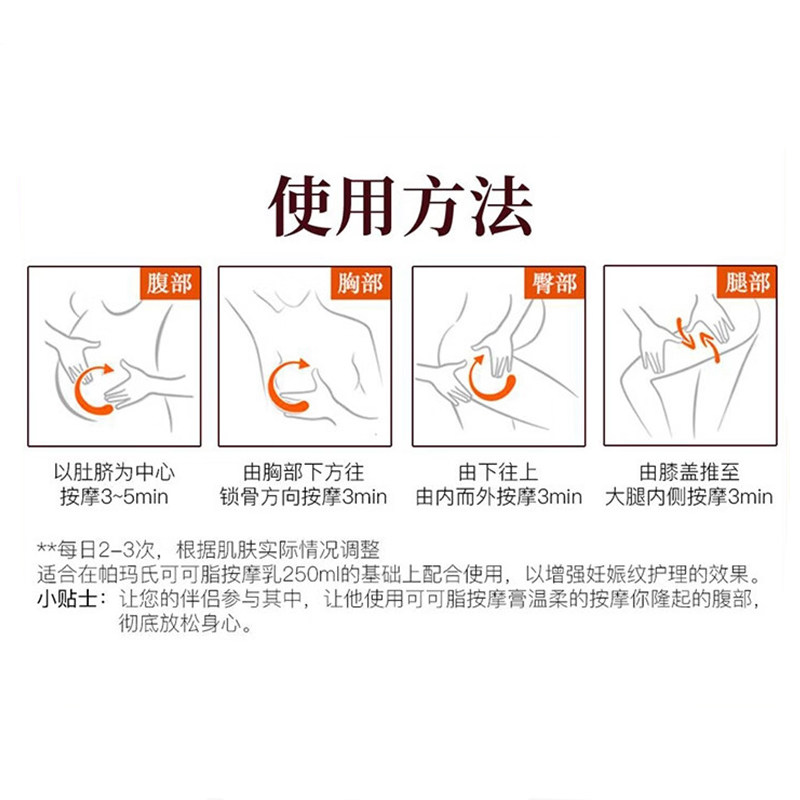 使用方法

腹部

以肚脐为中心
按摩3~5min

胸部

由胸部下方往
锁骨方向按摩3min

臀部

由下往上
由内而外按摩3min

腿部

由膝盖推至
大腿内侧按摩3min

**每日2-3次，根据肌肤实际情况调整
适合在帕玛氏可可脂按摩乳250ml的基础上配合使用，以增强妊娠纹护理的效果。
小贴士：让您的伴侣参与其中，让他使用可可脂按摩膏温柔的按摩你隆起的腹部，彻底放松身心。