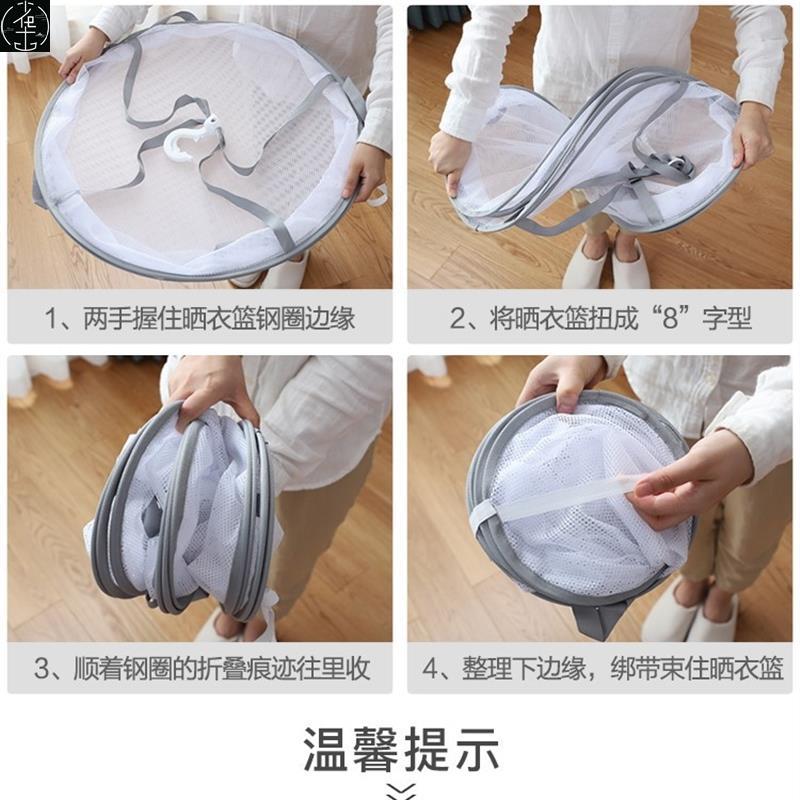 1、两手握住晒衣篮钢圈边缘

2、将晒衣篮扭成“8”字型

3、顺着钢圈的折叠痕迹往里收

4、整理下边缘，绑带束住晒衣篮

温馨提示