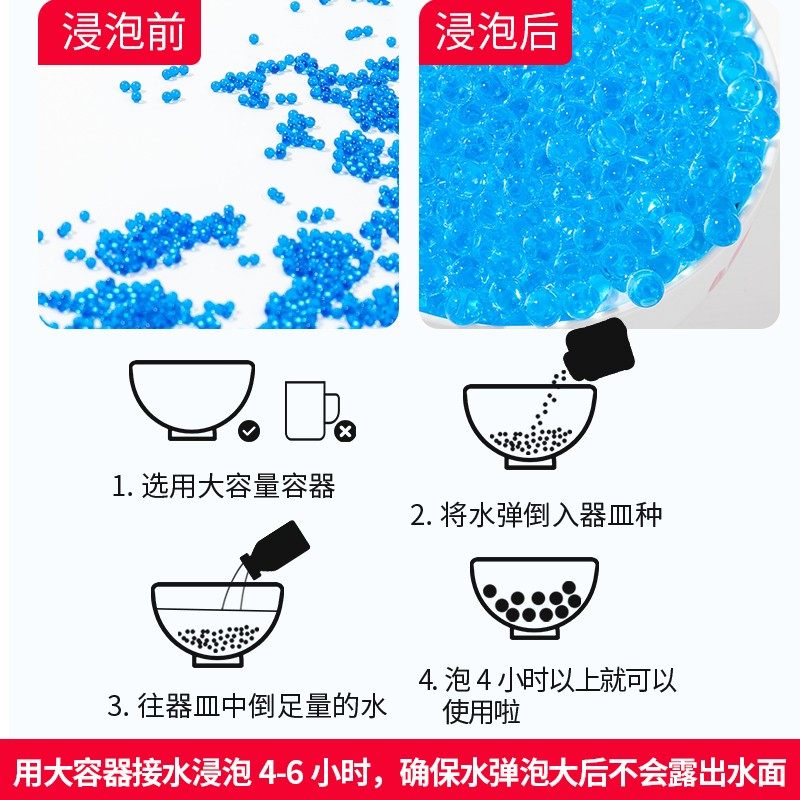 浸泡前

浸泡后

1. 选用大容量容器

2. 将水弹倒入器皿种

3. 往器皿中倒足量的水

4. 泡 4 小时以上就可以使用啦

用大容器接水浸泡 4-6 小时，确保水弹泡大后不会露出水面