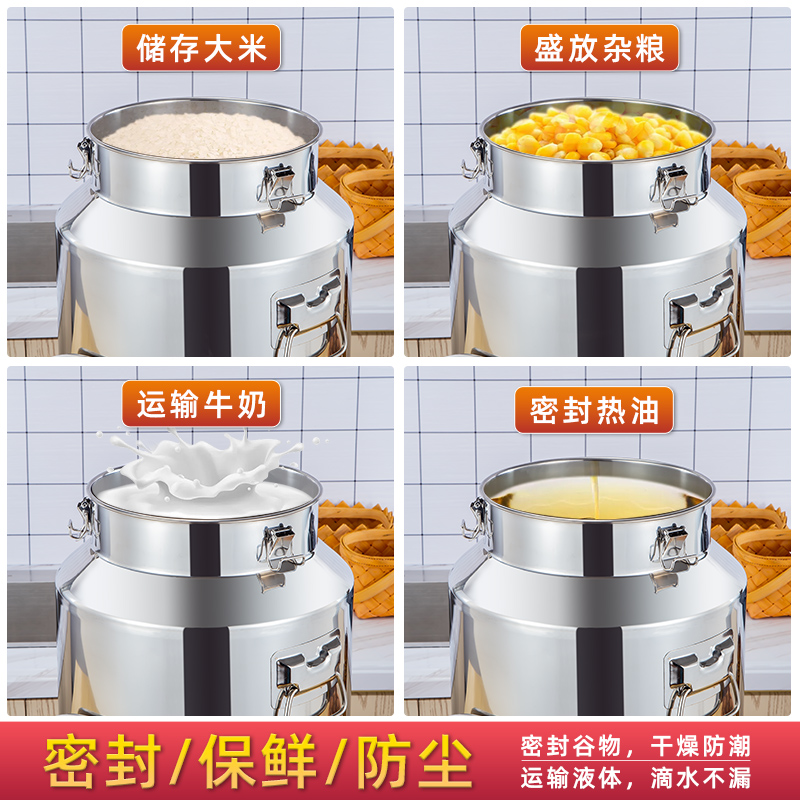 储存大米

盛放杂粮

运输牛奶

密封热油

密封/保鲜/防尘

密封谷物，干燥防潮
运输液体，滴水不漏