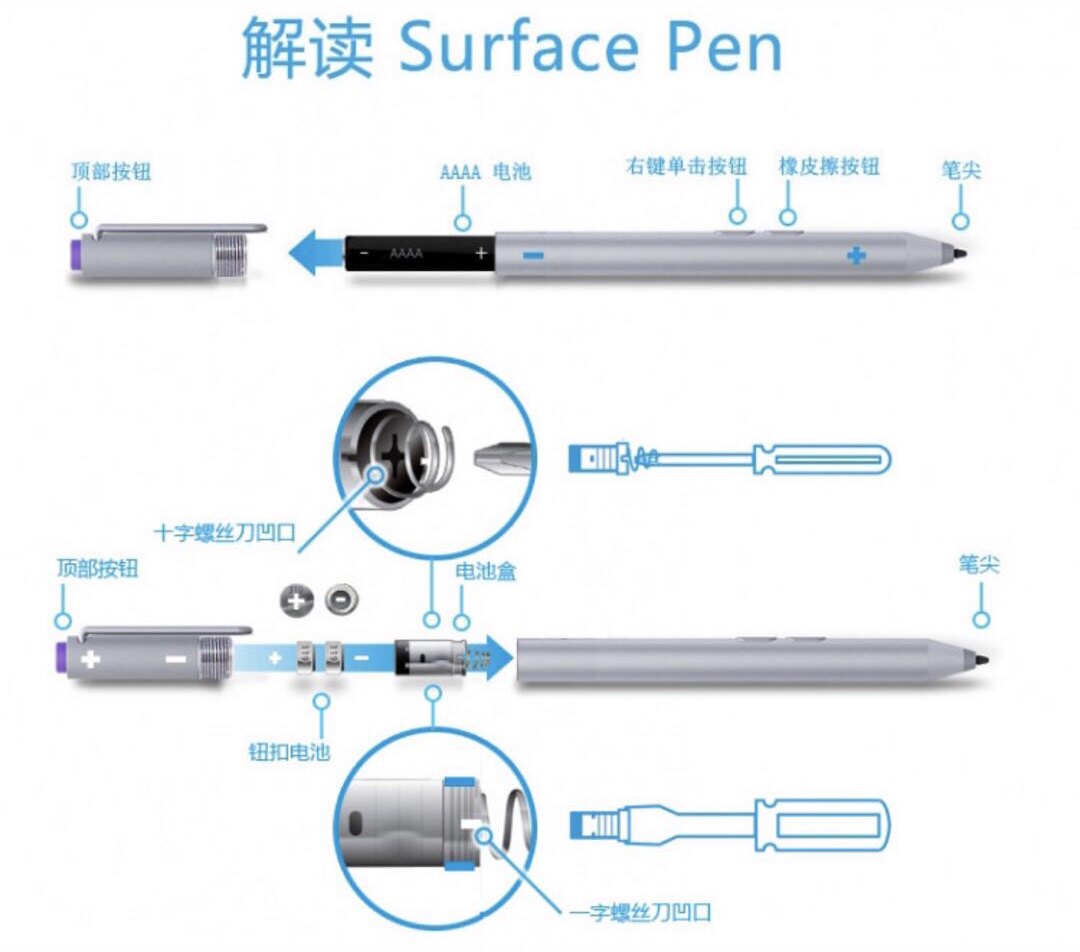 解读 Surface Pen

顶部按钮

AAAA 电池

右键单击按钮

橡皮擦按钮

笔尖

- AAAA +

十字螺丝刀凹口

顶部按钮

电池盒

笔尖

钮扣电池

一字螺丝刀凹口