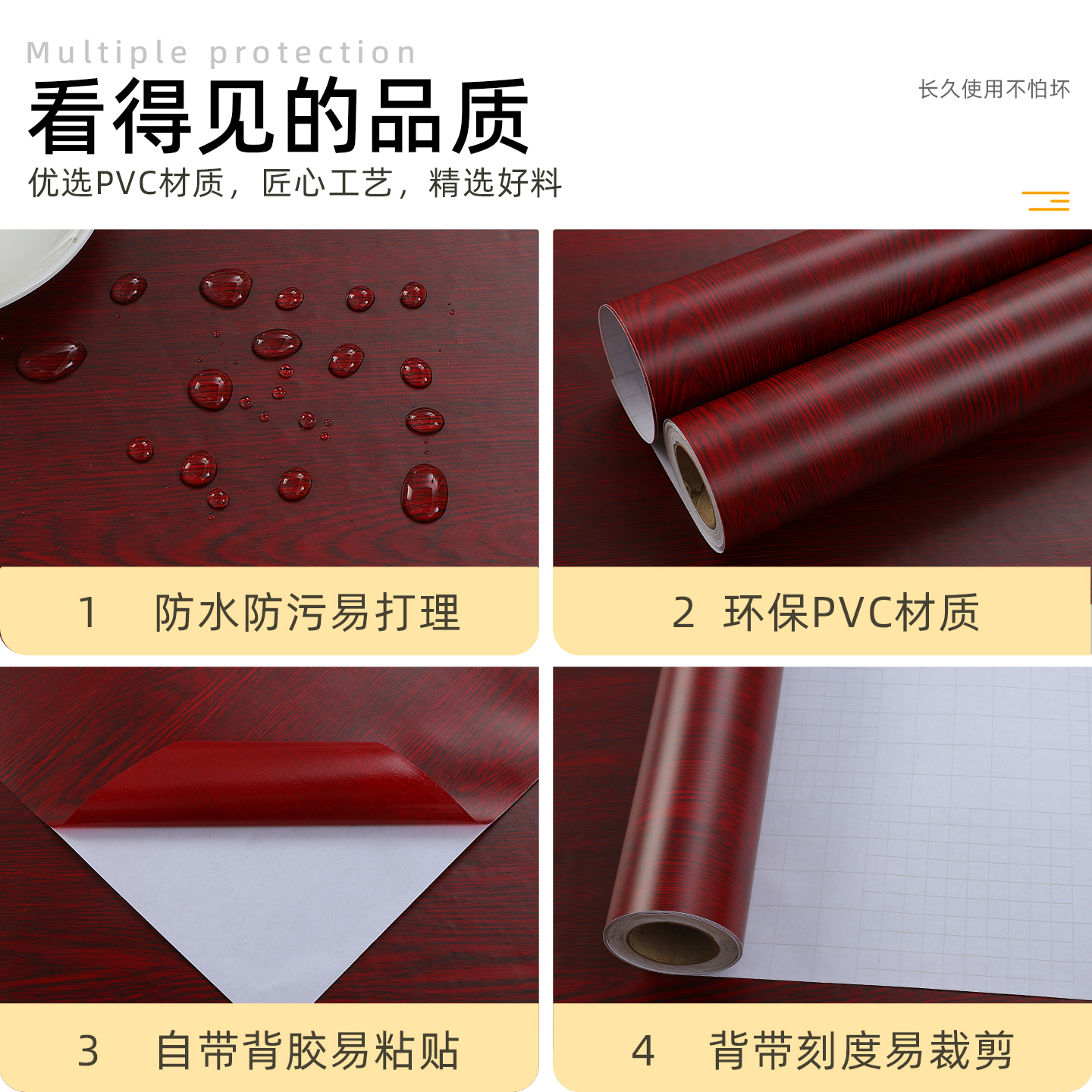 Multiple protection
看得见的品质
优选PVC材质，匠心工艺，精选好料

长久使用不怕坏

1　防水防污易打理

2　环保PVC材质

3　自带背胶易粘贴

4　背带刻度易裁剪