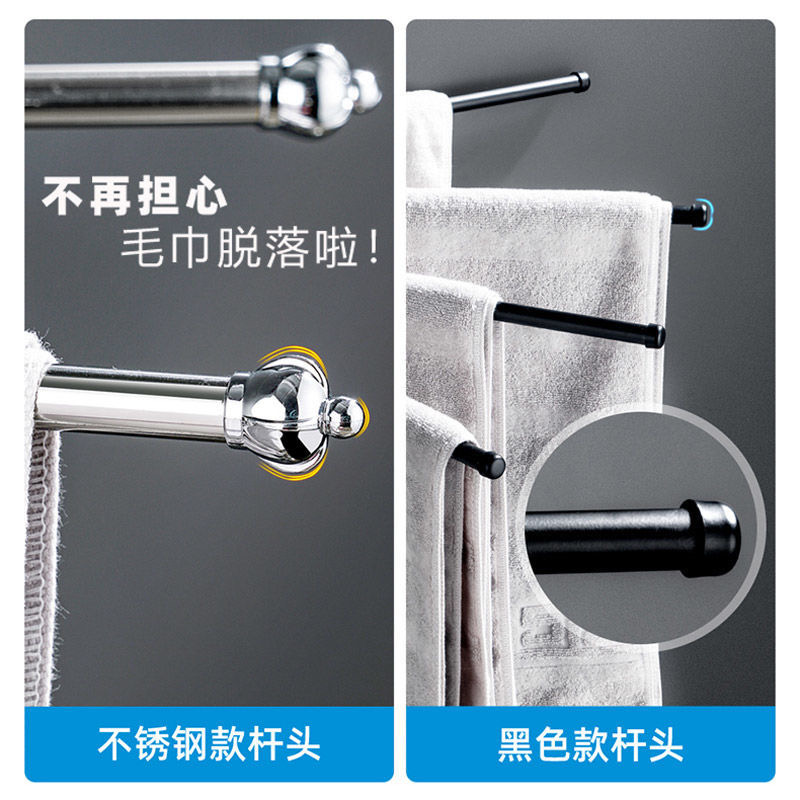 不再担心
毛巾脱落啦！

不锈钢款杆头

黑色款杆头