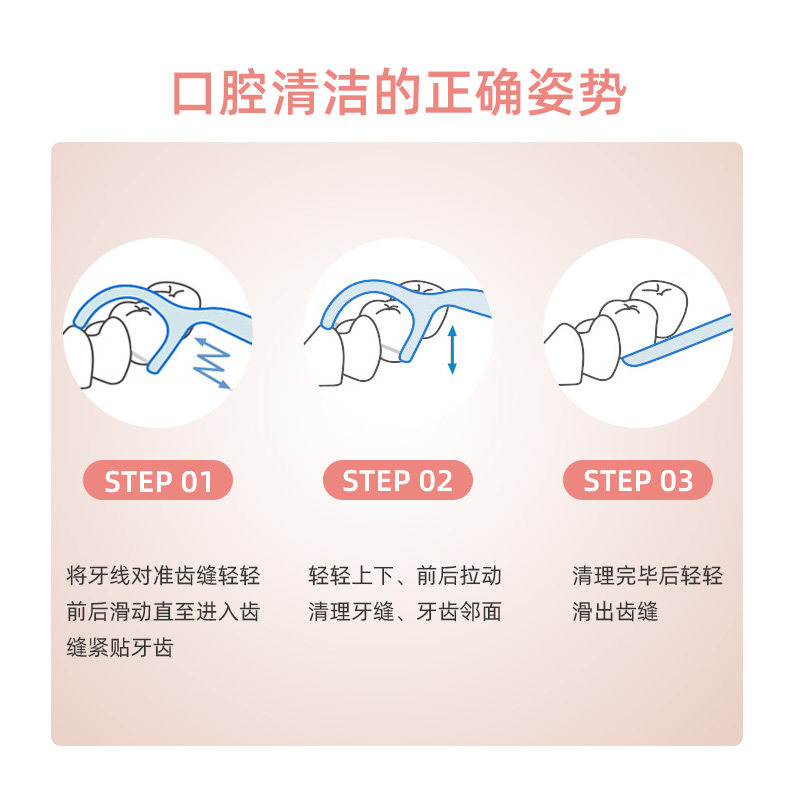 口腔清洁的正确姿势

STEP 01

将牙线对准齿缝轻轻前后滑动直至进入齿缝紧贴牙齿

STEP 02

轻轻上下、前后拉动清理牙缝、牙齿邻面

STEP 03

清理完毕后轻轻滑出齿缝