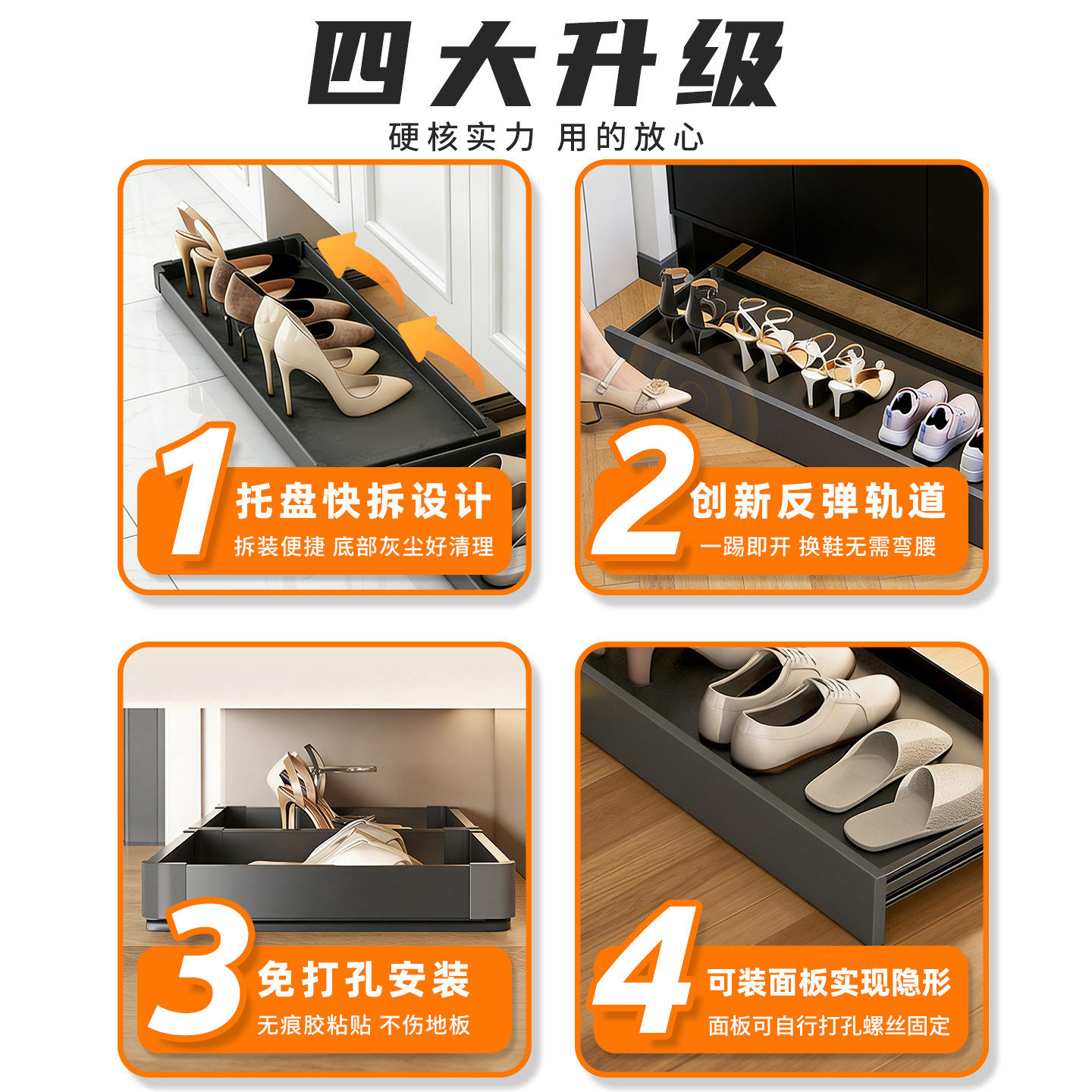 四大升级
硬核实力 用的放心

1
托盘快拆设计
拆装便捷 底部灰尘好清理

2
创新反弹轨道
一踢即开 换鞋无需弯腰

3
免打孔安装
无痕胶粘贴 不伤地板

4
可装面板实现隐形
面板可自行打孔螺丝固定