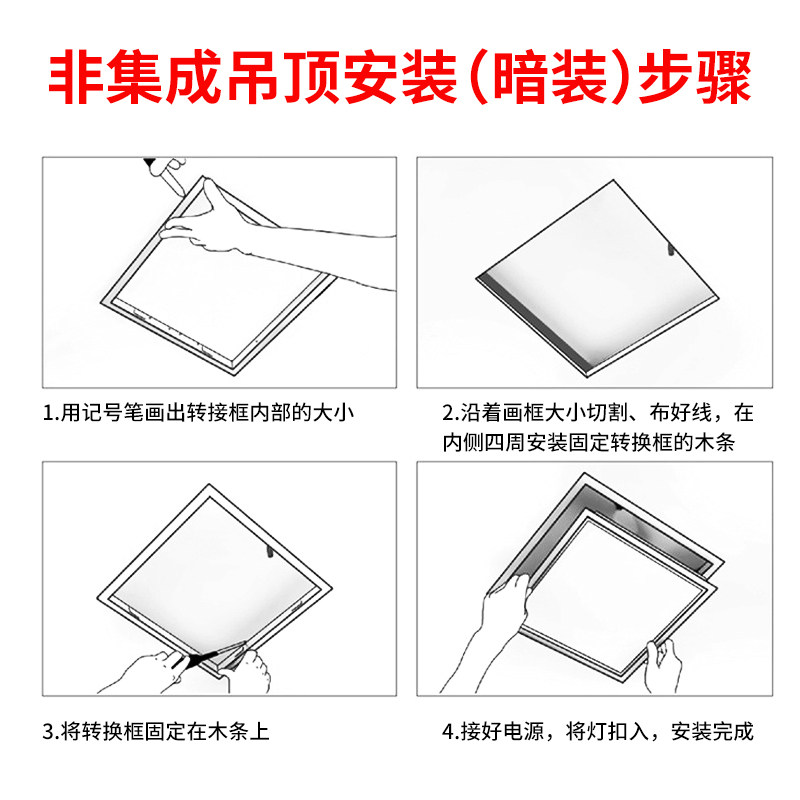 非集成吊顶安装(暗装)步骤

1.用记号笔画出转接框内部的大小

2.沿着画框大小切割、布好线，在内侧四周安装固定转换框的木条

3.将转换框固定在木条上

4.接好电源，将灯扣入，安装完成