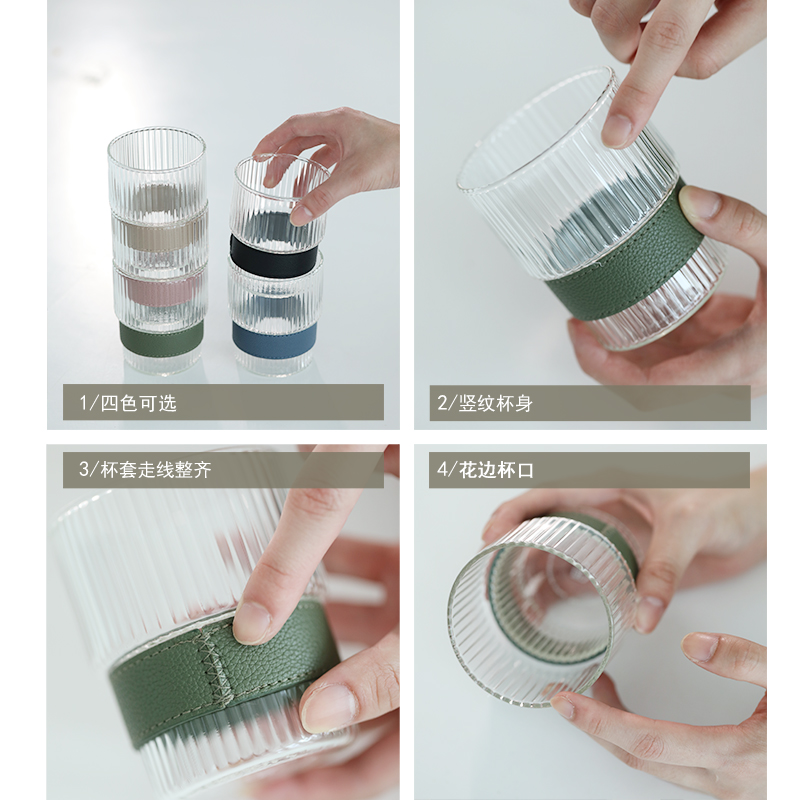 1/四色可选

2/竖纹杯身

3/杯套走线整齐

4/花边杯口