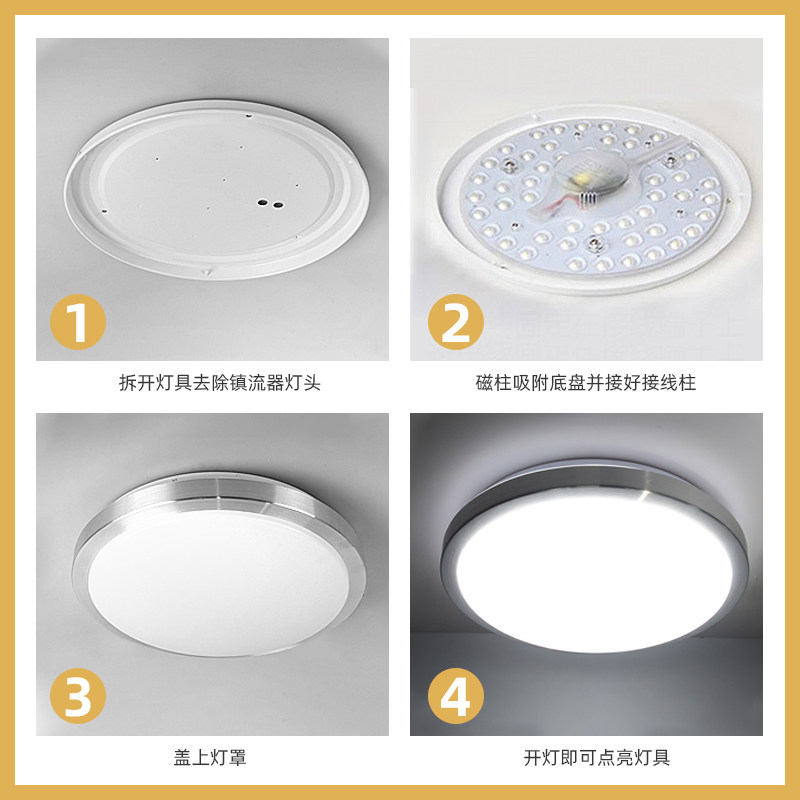 1

拆开灯具去除镇流器灯头

2

磁柱吸附底盘并接好接线柱

3

盖上灯罩

4

开灯即可点亮灯具