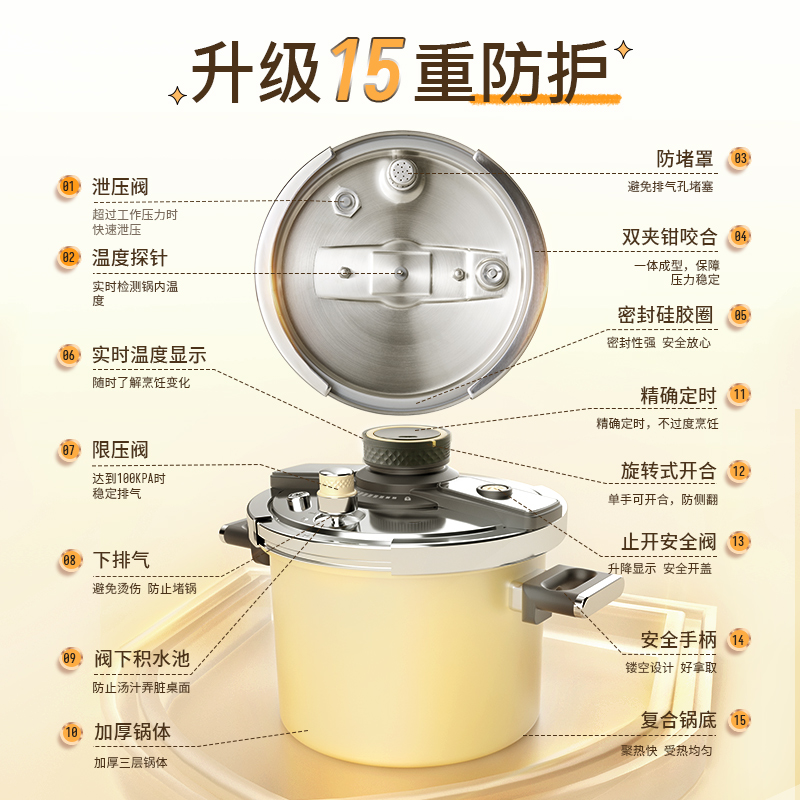 升级15重防护

01 泄压阀
超过工作压力时快速泄压

02 温度探针
实时检测锅内温度

06 实时温度显示
随时了解烹饪变化

07 限压阀
达到100KPA时稳定排气

08 下排气
避免烫伤 防止堵锅

09 阀下积水池
防止汤汁弄脏桌面

10 加厚锅体
加厚三层锅体

防堵罩 03
避免排气孔堵塞

双夹钳咬合 04
一体成型，保障压力稳定

密封硅胶圈 05
密封性强 安全放心

精确定时 11
精确定时，不过度烹饪

旋转式开合 12
单手可开合，防侧翻

止开安全阀 13
升降显示 安全开盖

安全手柄 14
镂空设计 好拿取

复合锅底 15
聚热快 受热均匀