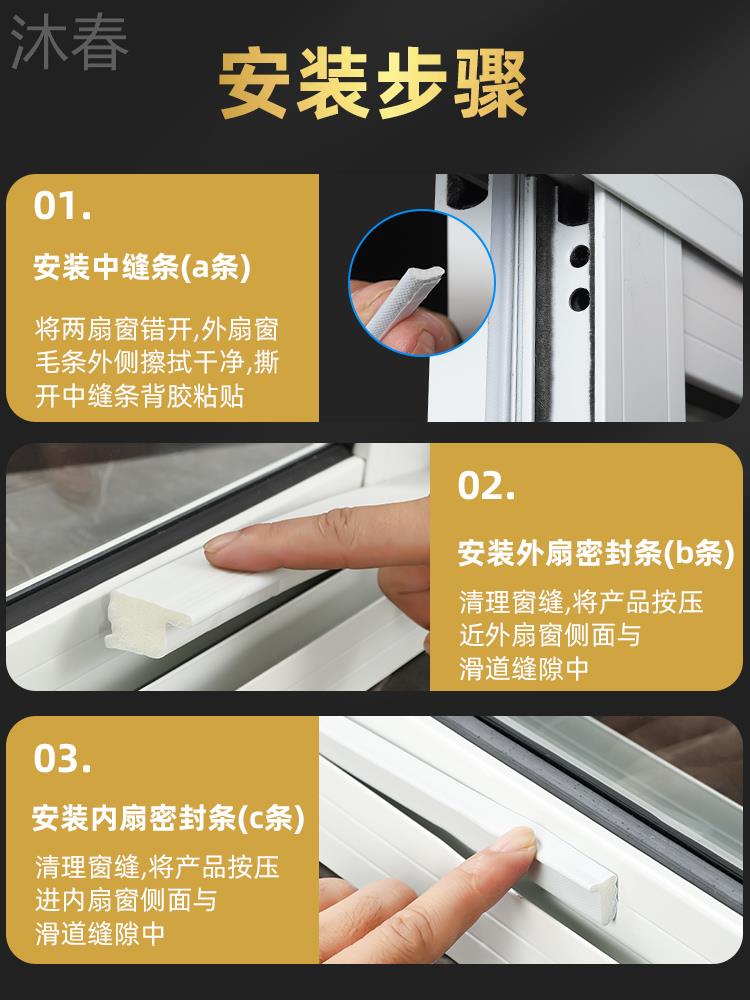 沐春

安装步骤

01.

安装中缝条(a条)

将两扇窗错开,外扇窗毛条外侧擦拭干净,撕开中缝条背胶粘贴

02.

安装外扇密封条(b条)

清理窗缝,将产品按压近外扇窗侧面与滑道缝隙中

03.

安装内扇密封条(c条)

清理窗缝,将产品按压进内扇窗侧面与滑道缝隙中