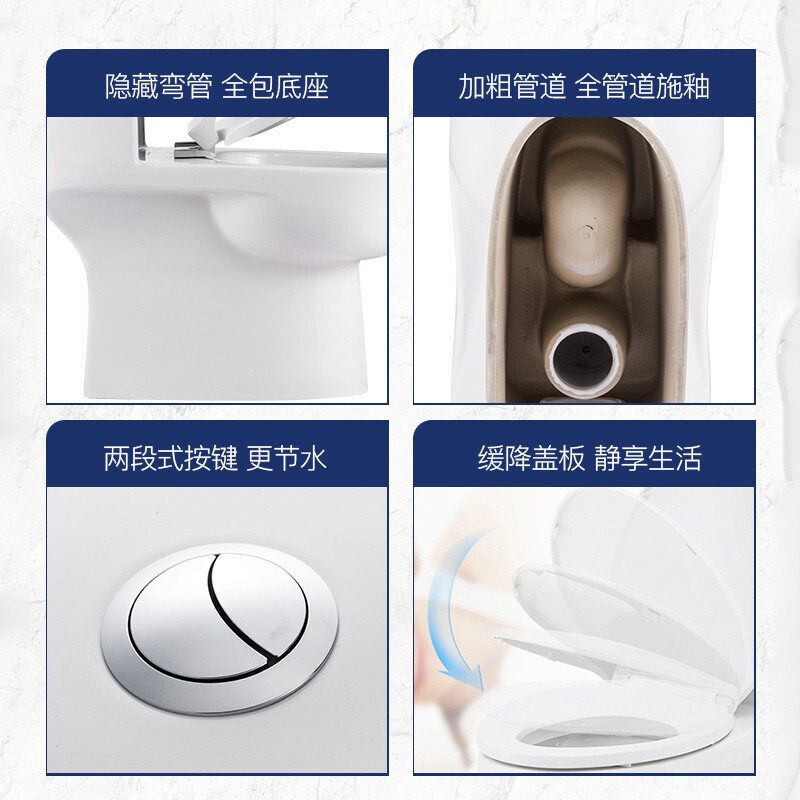 隐藏弯管 全包底座

加粗管道 全管道施釉

两段式按键 更节水

缓降盖板 静享生活