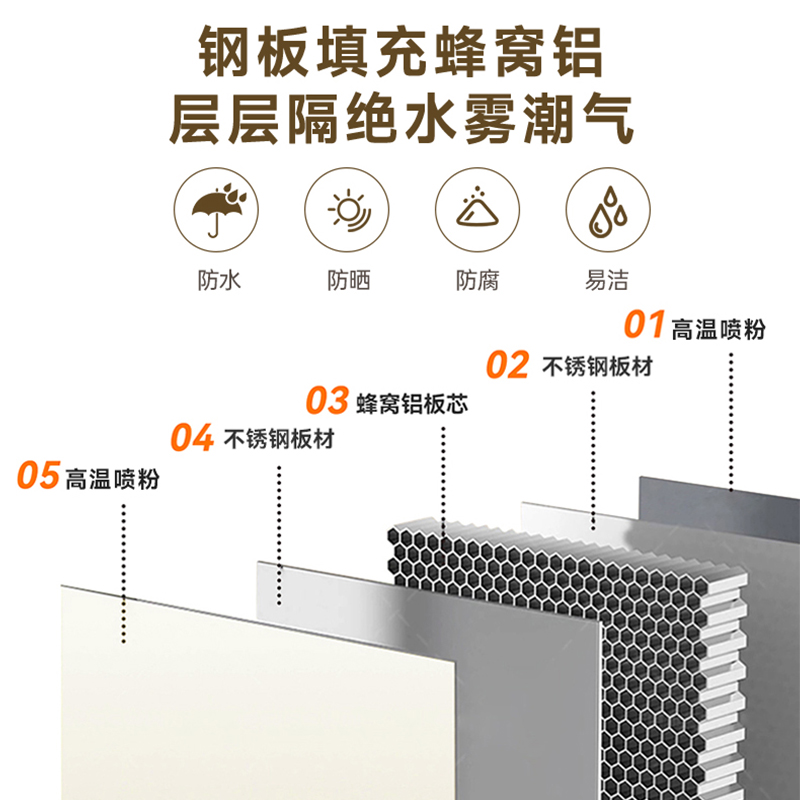 钢板填充蜂窝铝
层层隔绝水雾潮气

防水
防晒
防腐
易洁

01 高温喷粉
02 不锈钢板材
03 蜂窝铝板芯
04 不锈钢板材
05 高温喷粉