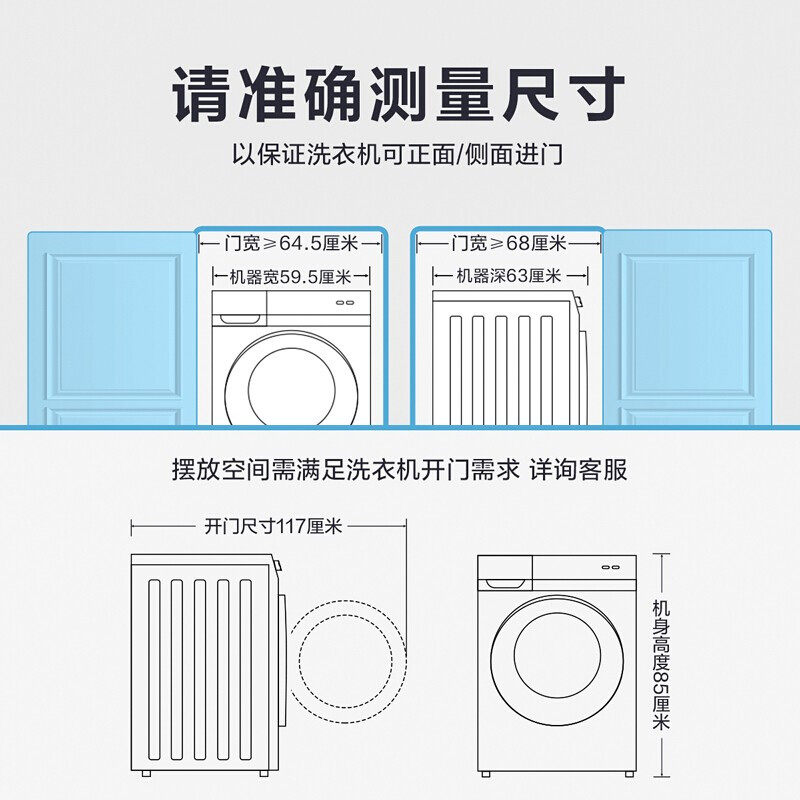 请准确测量尺寸

以保证洗衣机可正面/侧面进门

门宽≥64.5厘米

机器宽59.5厘米

门宽≥68厘米

机器深63厘米

摆放空间需满足洗衣机开门需求 详询客服

开门尺寸117厘米

机身高度85厘米