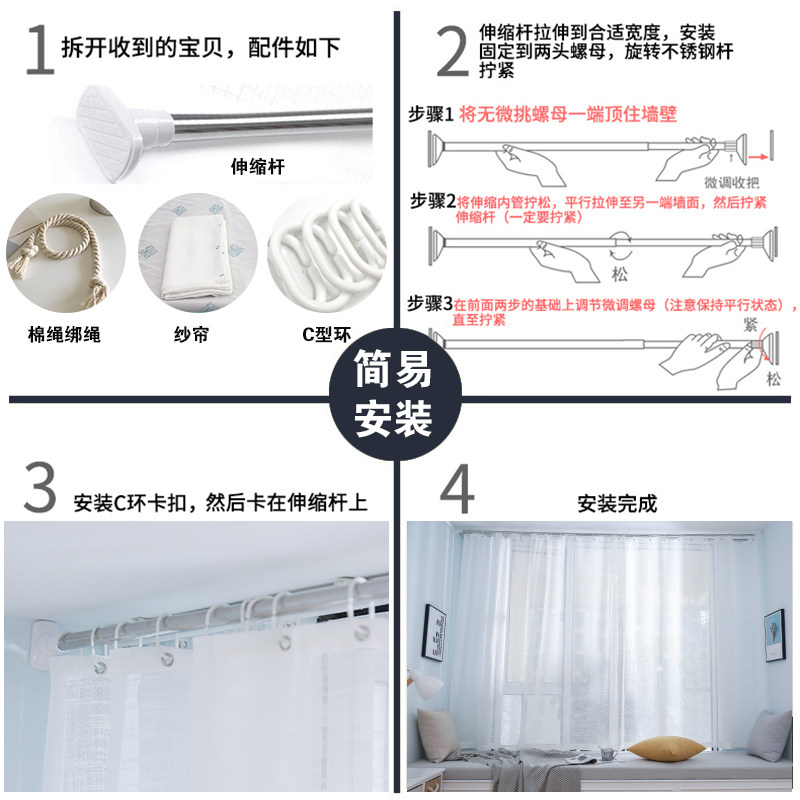 1 拆开收到的宝贝，配件如下

伸缩杆

棉绳绑绳

纱帘

C型环

2 伸缩杆拉伸到合适宽度，安装固定到两头螺母，旋转不锈钢杆拧紧

步骤1 将无微挑螺母一端顶住墙壁

微调收把

步骤2 将伸缩内管拧松，平行拉伸至另一端墙面，然后拧紧伸缩杆（一定要拧紧）

松

步骤3 在前面两步的基础上调节微调螺母（注意保持平行状态），直至拧紧

紧

松

简易安装

3 安装C环卡扣，然后卡在伸缩杆上

4 安装完成