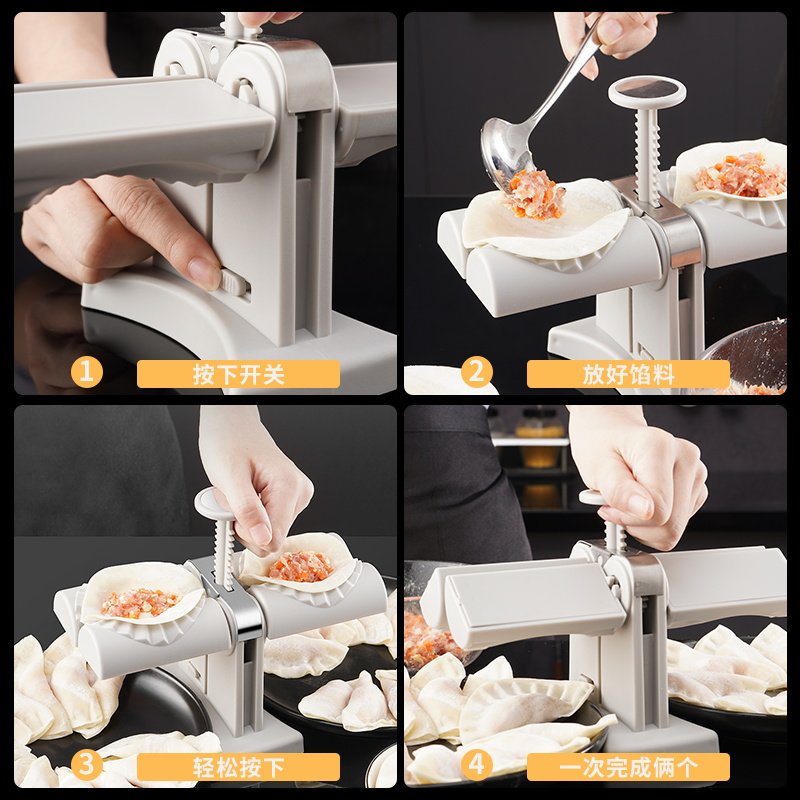 1 按下开关

2 放好馅料

3 轻松按下

4 一次完成俩个