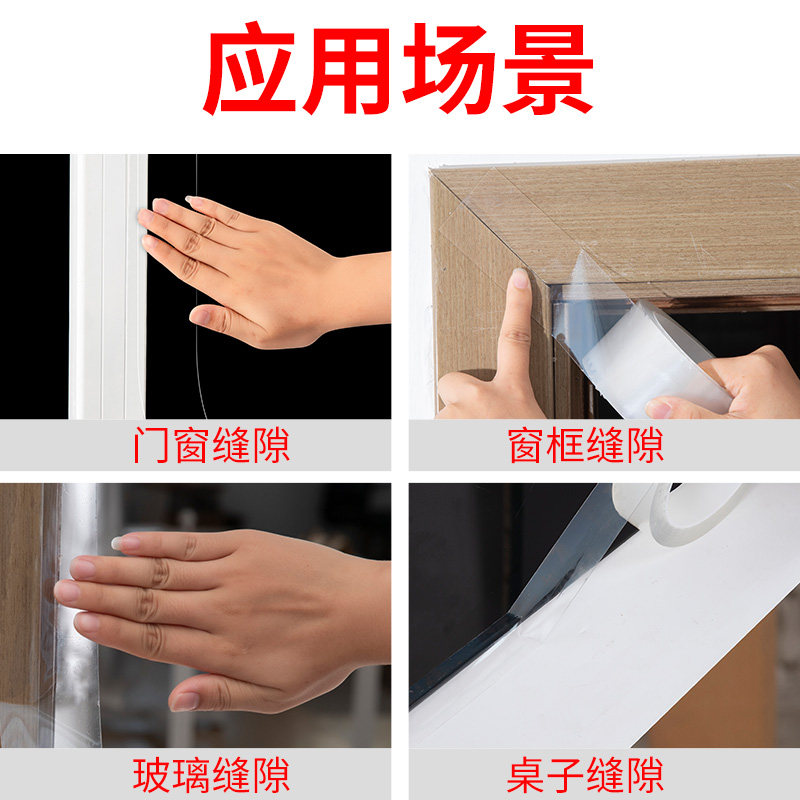 应用场景

门窗缝隙

窗框缝隙

玻璃缝隙

桌子缝隙