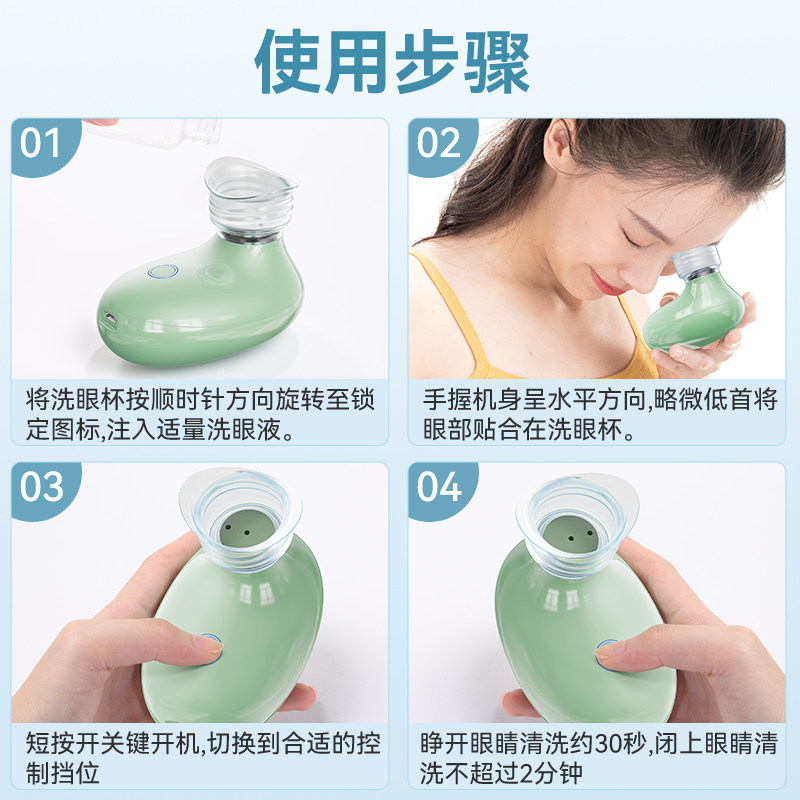 使用步骤

01

将洗眼杯按顺时针方向旋转至锁定图标,注入适量洗眼液。

02

手握机身呈水平方向,略微低首将眼部贴合在洗眼杯。

03

短按开关键开机,切换到合适的控制挡位

04

睁开眼睛清洗约30秒,闭上眼睛清洗不超过2分钟