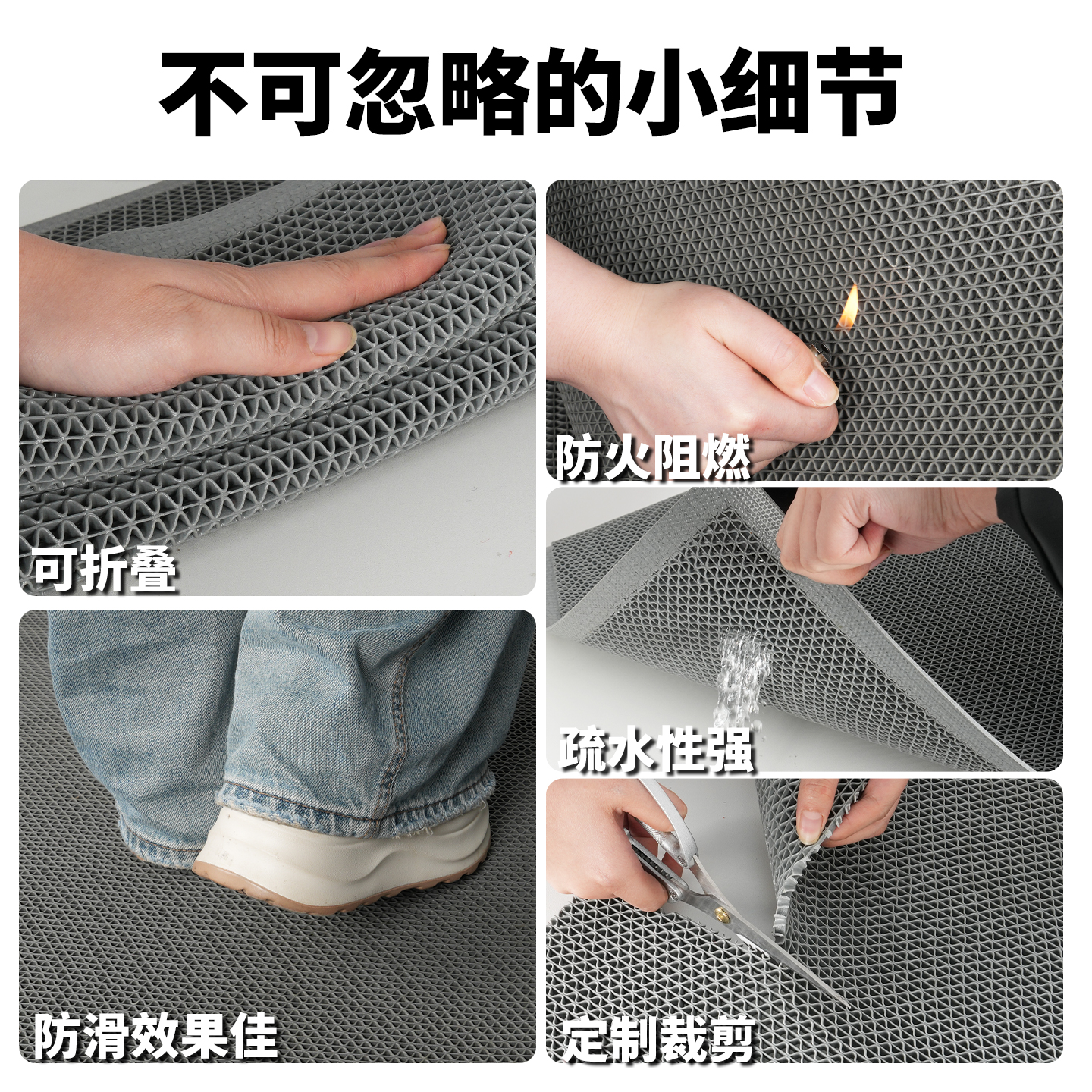 不可忽略的小细节

可折叠

防火阻燃

疏水性强

防滑效果佳

定制裁剪