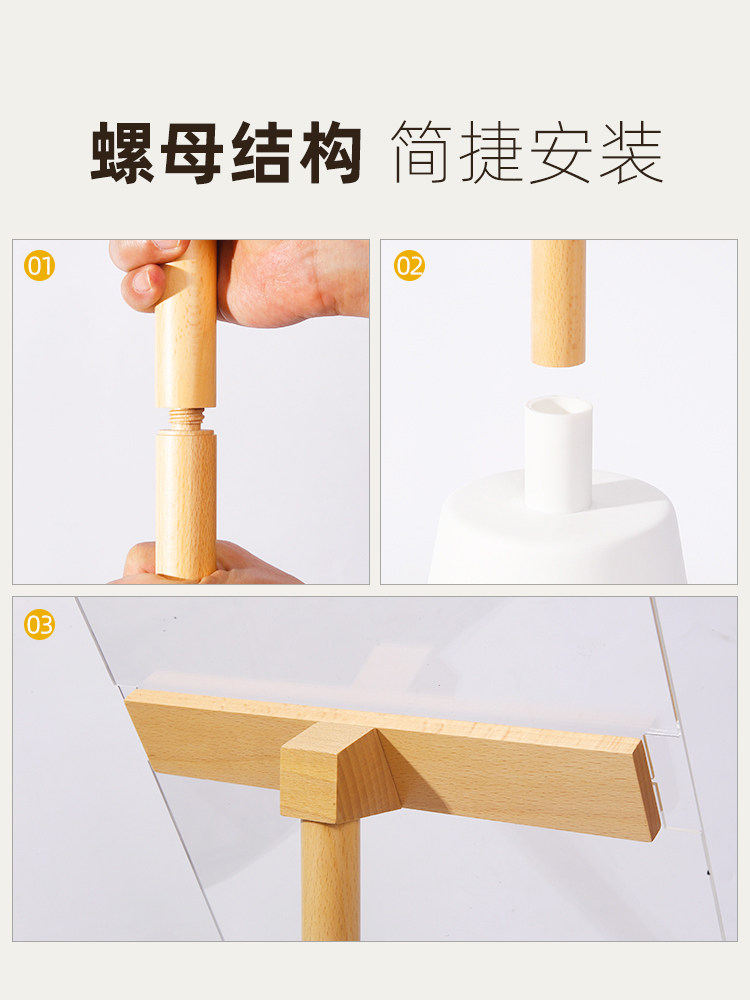 螺母结构 简捷安装

01

02

03