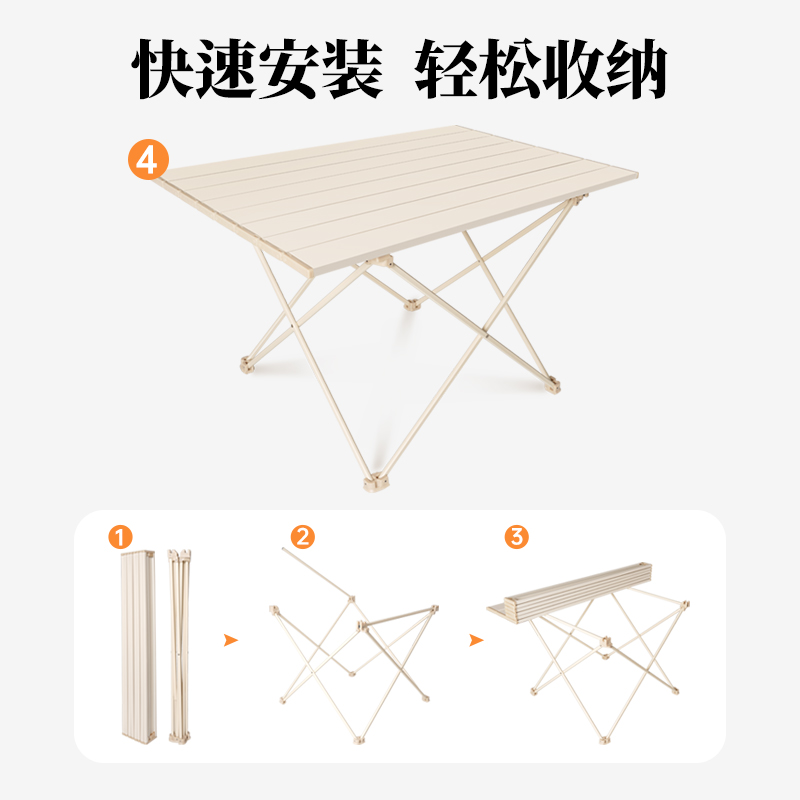 快速安装 轻松收纳

4

1

2

3