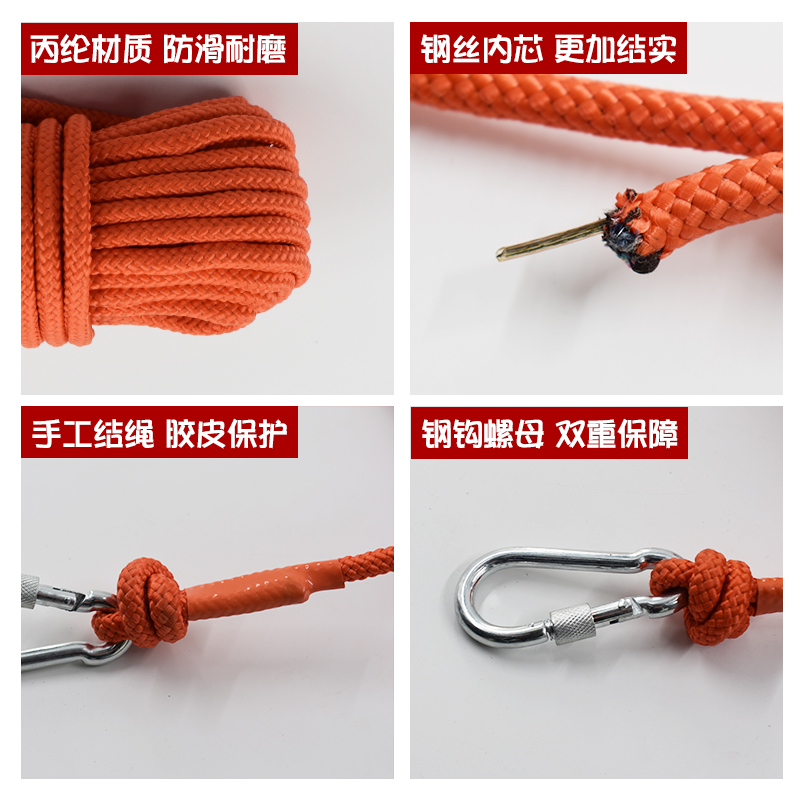 丙纶材质 防滑耐磨

钢丝内芯 更加结实

手工结绳 胶皮保护

钢钩螺母 双重保障