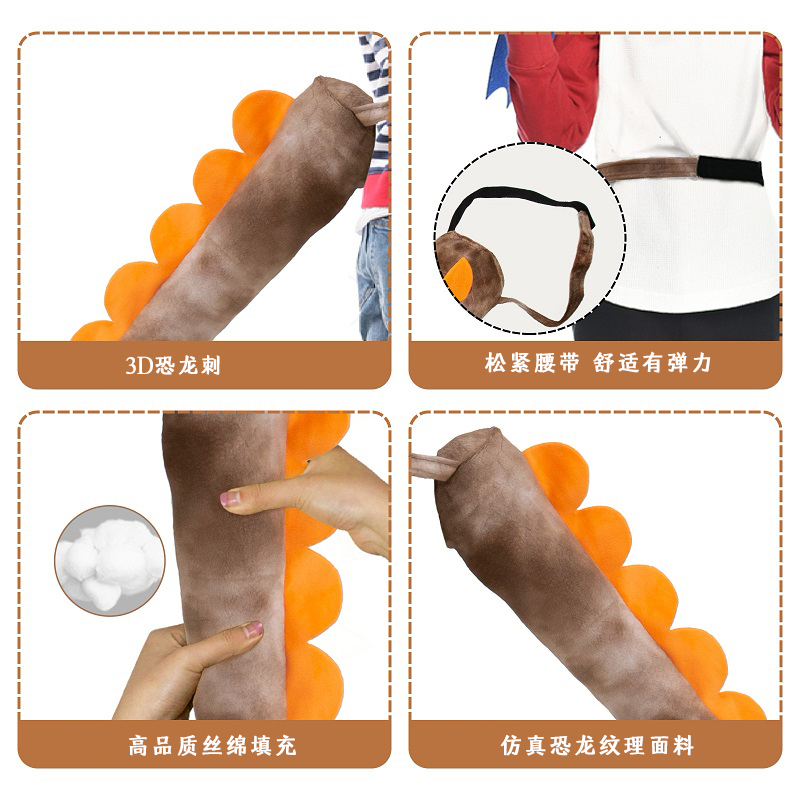 3D恐龙刺

松紧腰带 舒适有弹力

高品质丝绵填充

仿真恐龙纹理面料