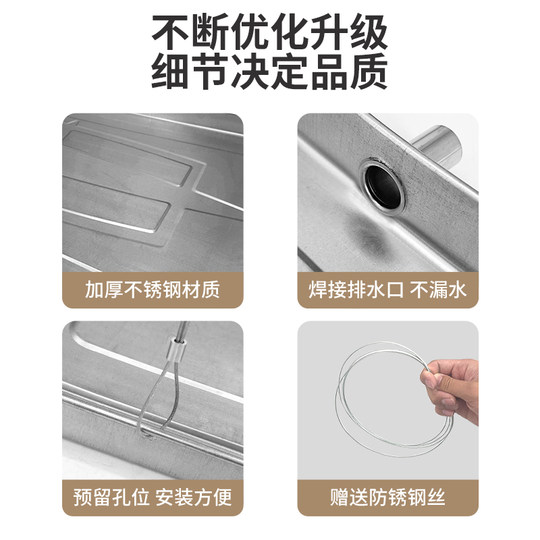 不断优化升级
细节决定品质

加厚不锈钢材质

焊接排水口 不漏水

预留孔位 安装方便

赠送防锈钢丝