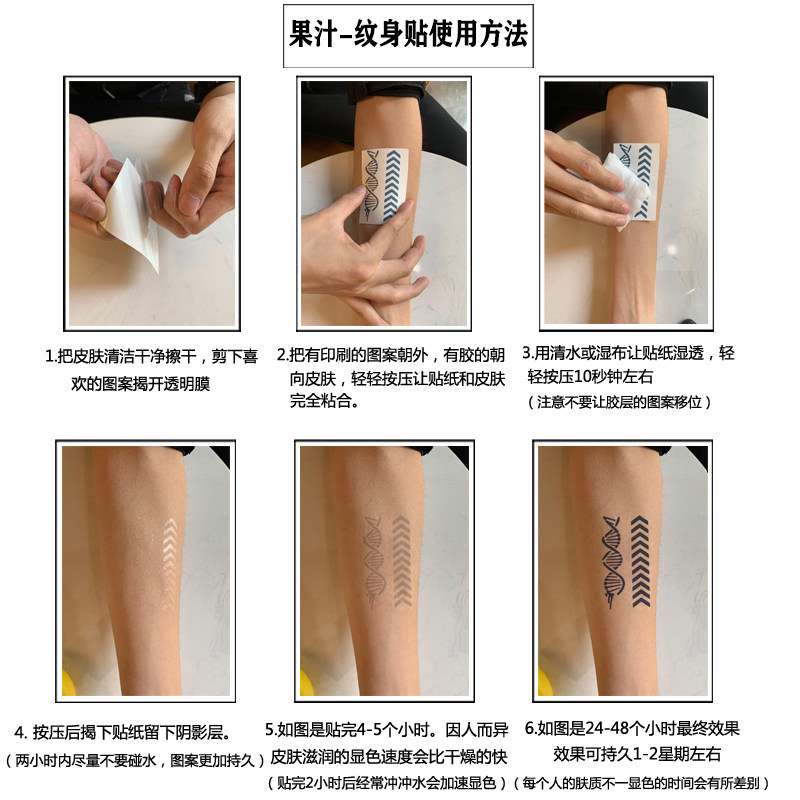 果汁-纹身贴使用方法

1.把皮肤清洁干净擦干，剪下喜欢的图案揭开透明膜

2.把有印刷的图案朝外，有胶的朝向皮肤，轻轻按压让贴纸和皮肤完全粘合。

3.用清水或湿布让贴纸湿透，轻轻按压10秒钟左右
（注意不要让胶层的图案移位）

4. 按压后揭下贴纸留下阴影层。
（两小时内尽量不要碰水，图案更加持久）

5.如图是贴完4-5个小时。因人而异皮肤滋润的显色速度会比干燥的快
（贴完2小时后经常冲冲水会加速显色）

6.如图是24-48个小时最终效果
效果可持久1-2星期左右
（每个人的肤质不一显色的时间会有所差别）