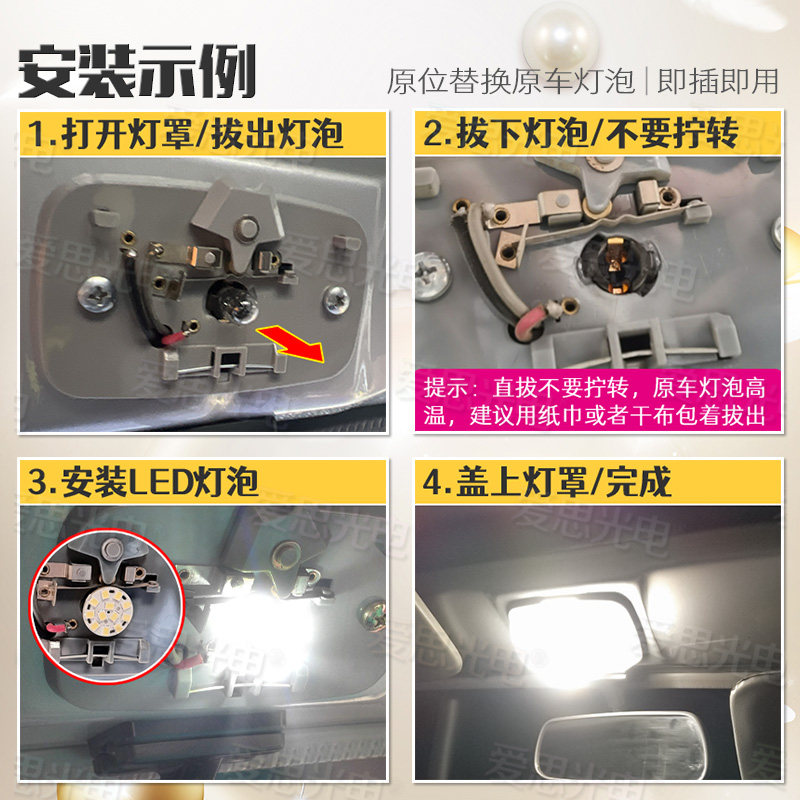 安装示例

原位替换原车灯泡 | 即插即用

1.打开灯罩/拔出灯泡

2.拔下灯泡/不要拧转

提示：直拔不要拧转，原车灯泡高温，建议用纸巾或者干布包着拔出

3.安装LED灯泡

4.盖上灯罩/完成

爱思光电