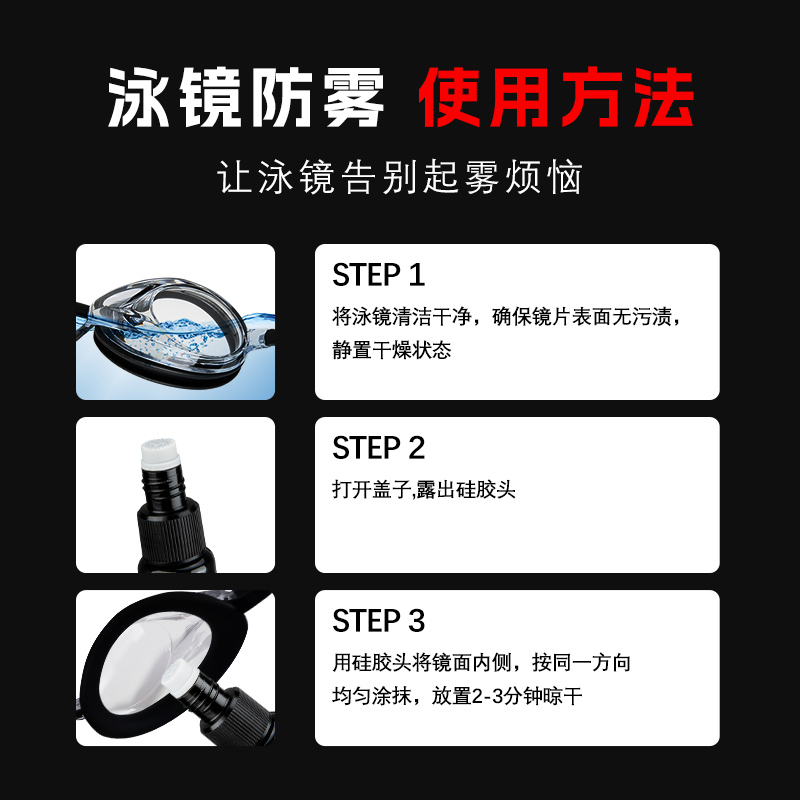 泳镜防雾 使用方法

让泳镜告别起雾烦恼

STEP 1

将泳镜清洁干净，确保镜片表面无污渍，静置干燥状态

STEP 2

打开盖子,露出硅胶头

STEP 3

用硅胶头将镜面内侧，按同一方向均匀涂抹，放置2-3分钟晾干