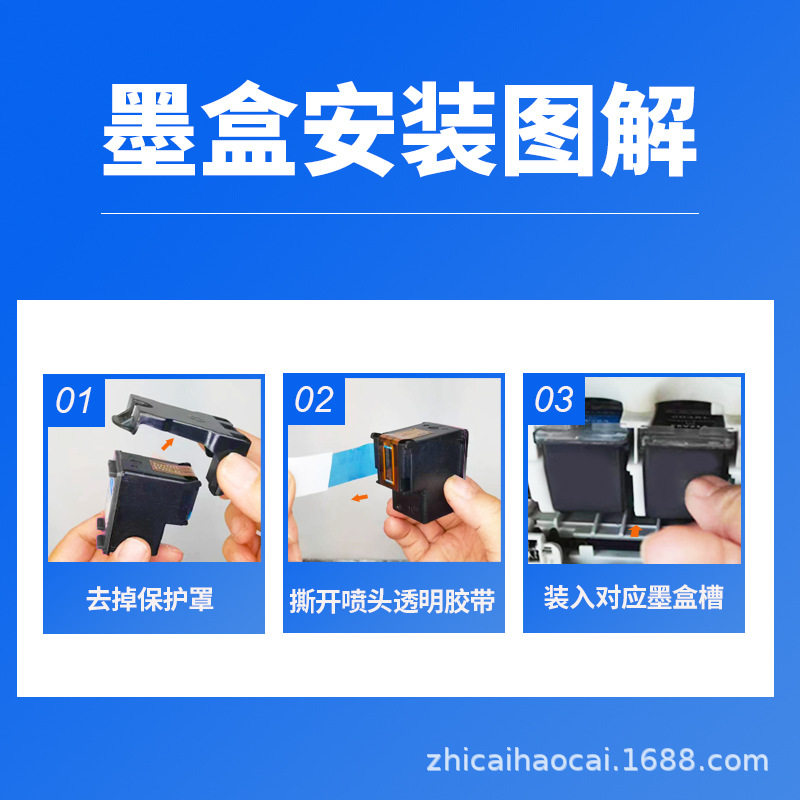 墨盒安装图解

01
去掉保护罩

02
撕开喷头透明胶带

03
装入对应墨盒槽

zhicaihaocai.1688.com