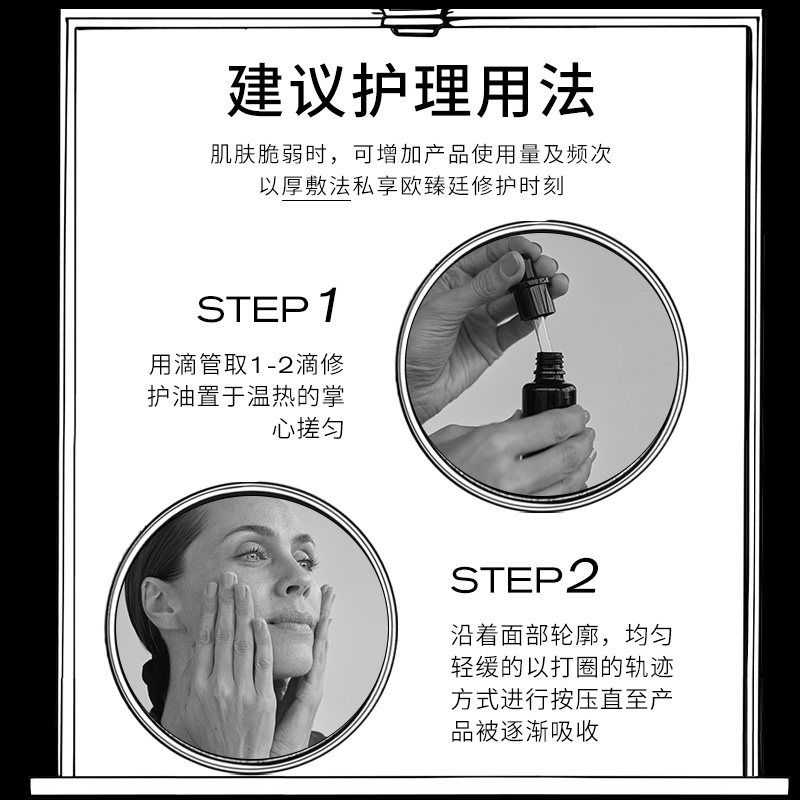 建议护理用法

肌肤脆弱时，可增加产品使用量及频次
以厚敷法私享欧臻廷修护时刻

STEP 1

用滴管取1-2滴修护油置于温热的掌心搓匀

STEP 2

沿着面部轮廓，均匀轻缓的以打圈的轨迹方式进行按压直至产品被逐渐吸收