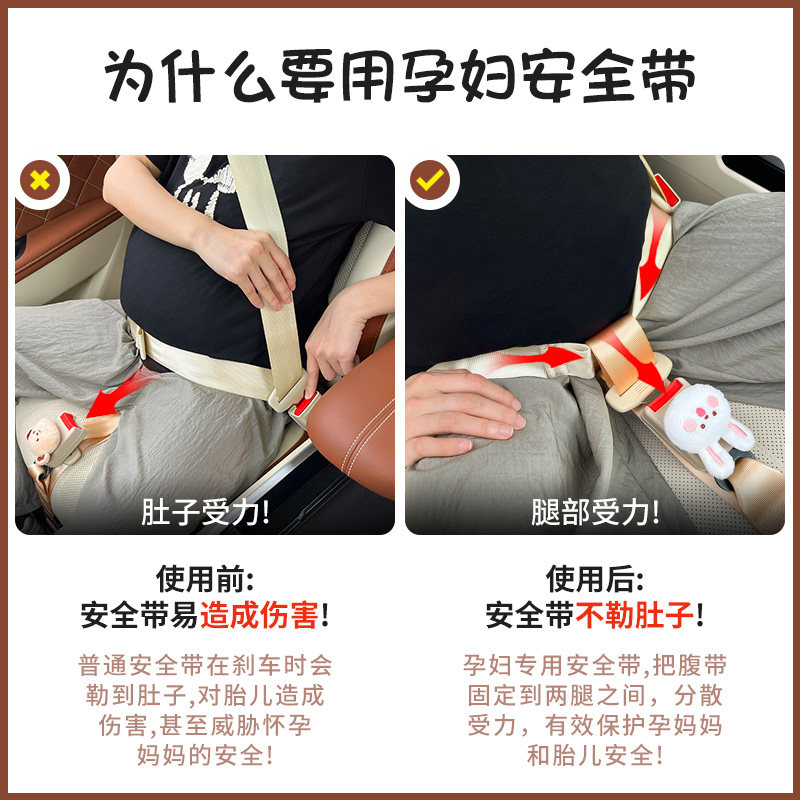 为什么要用孕妇安全带

肚子受力!

使用前:
安全带易造成伤害!

普通安全带在刹车时会勒到肚子,对胎儿造成伤害,甚至威胁怀孕妈妈的安全!

腿部受力!

使用后:
安全带不勒肚子!

孕妇专用安全带,把腹带固定到两腿之间,分散受力,有效保护孕妈妈和胎儿安全!