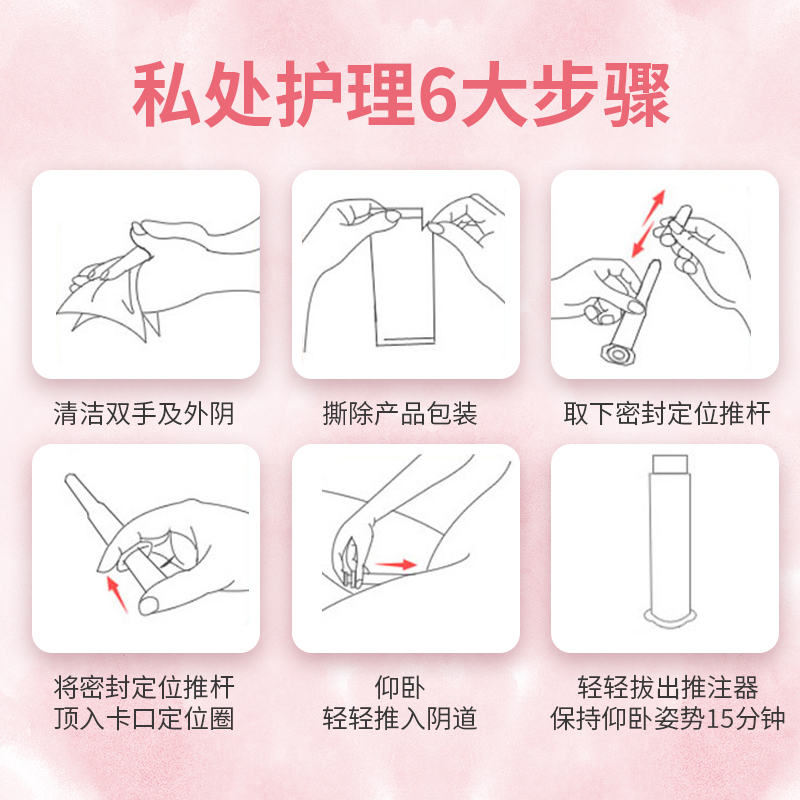 私处护理6大步骤

清洁双手及外阴

撕除产品包装

取下密封定位推杆

将密封定位推杆
顶入卡口定位圈

仰卧
轻轻推入阴道

轻轻拔出推注器
保持仰卧姿势15分钟