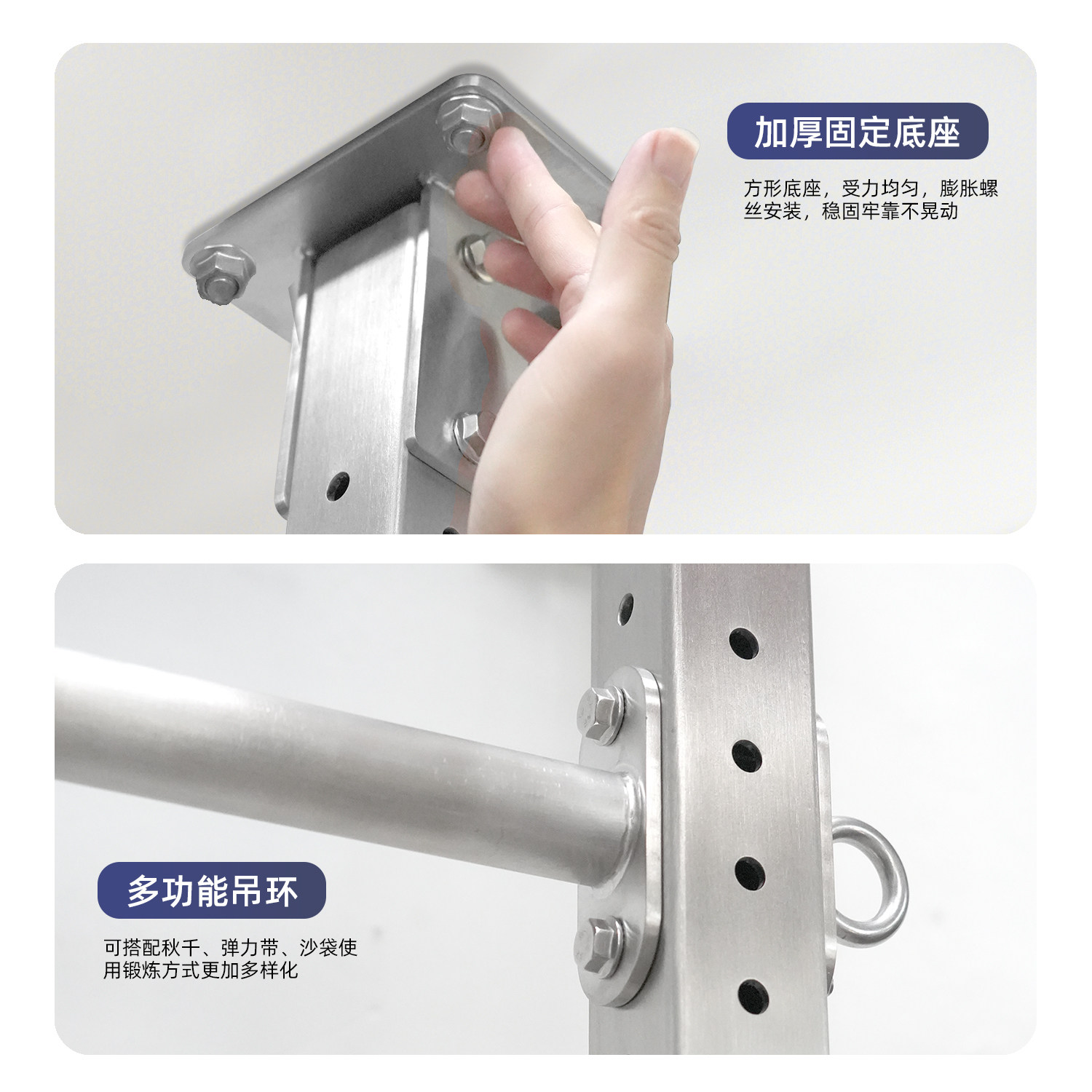 加厚固定底座

方形底座，受力均匀，膨胀螺丝安装，稳固牢靠不晃动

多功能吊环

可搭配秋千、弹力带、沙袋使用锻炼方式更加多样化