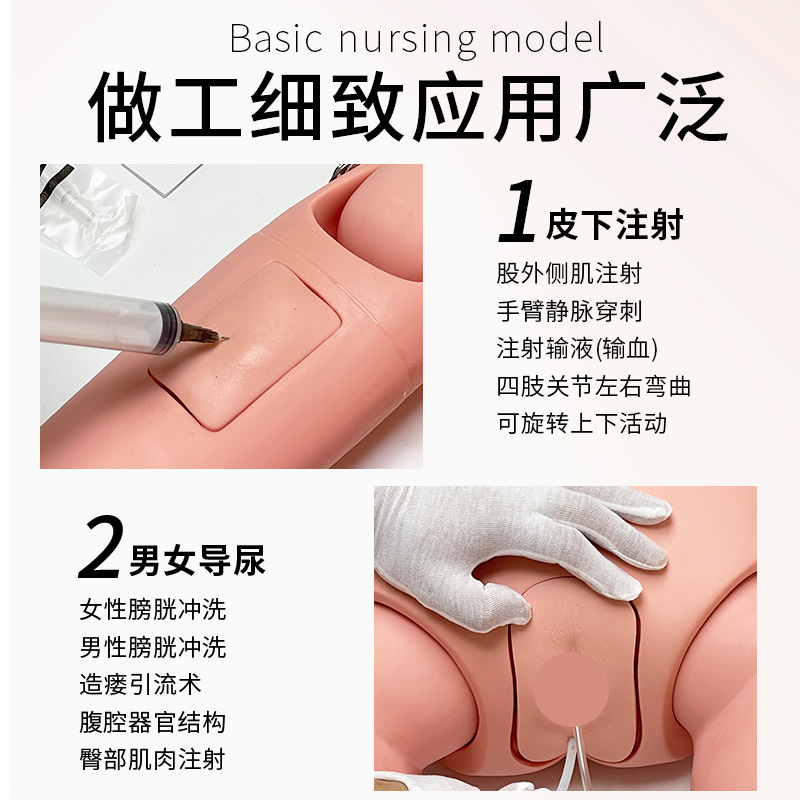 Basic nursing model
做工细致应用广泛

1 皮下注射
股外侧肌注射
手臂静脉穿刺
注射输液(输血)
四肢关节左右弯曲
可旋转上下活动

2 男女导尿
女性膀胱冲洗
男性膀胱冲洗
造瘘引流术
腹腔器官结构
臀部肌肉注射