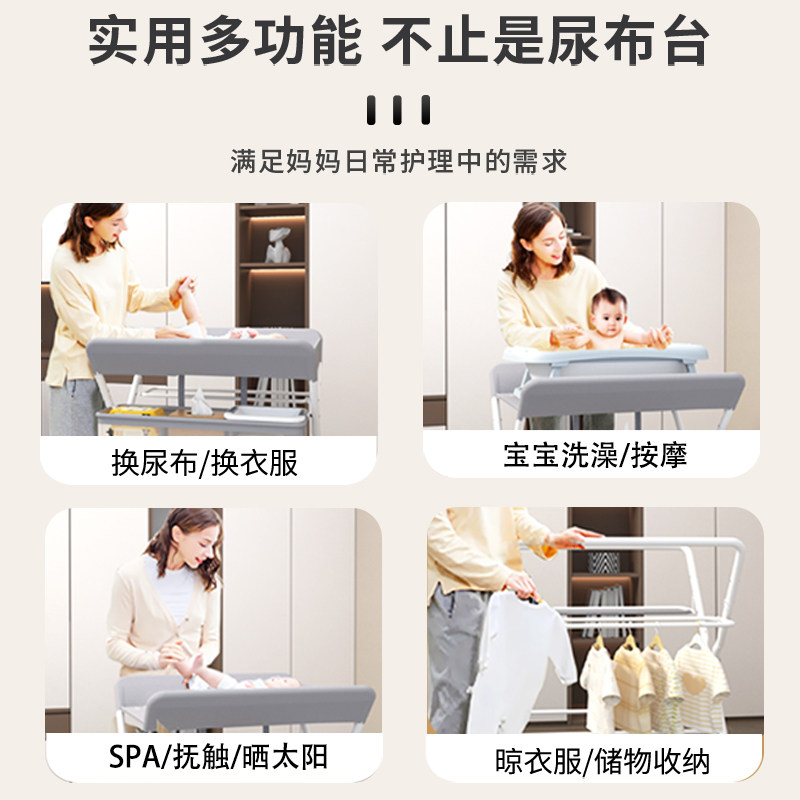 实用多功能 不止是尿布台

满足妈妈日常护理中的需求

换尿布/换衣服

宝宝洗澡/按摩

SPA/抚触/晒太阳

晾衣服/储物收纳