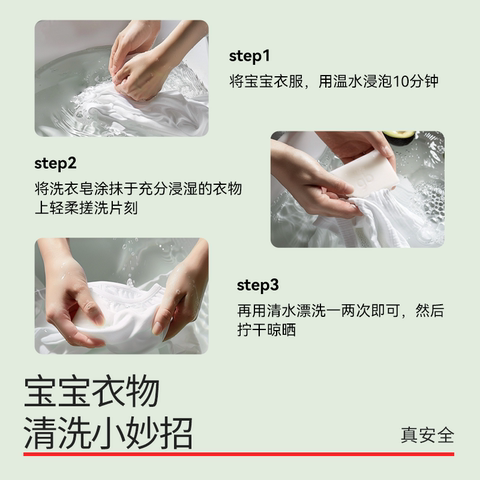 step1
将宝宝衣服，用温水浸泡10分钟

step2
将洗衣皂涂抹于充分浸湿的衣物上轻柔搓洗片刻

step3
再用清水漂洗一两次即可，然后拧干晾晒

宝宝衣物
清洗小妙招

真安全