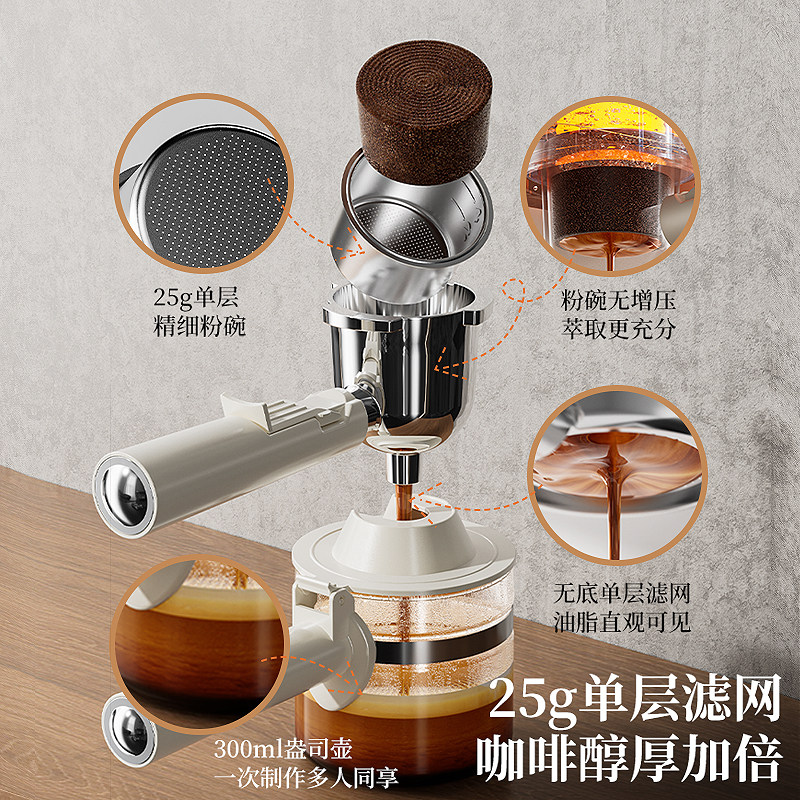 25g单层
精细粉碗

粉碗无增压
萃取更充分

无底单层滤网
油脂直观可见

300ml盎司壶
一次制作多人同享

25g单层滤网
咖啡醇厚加倍