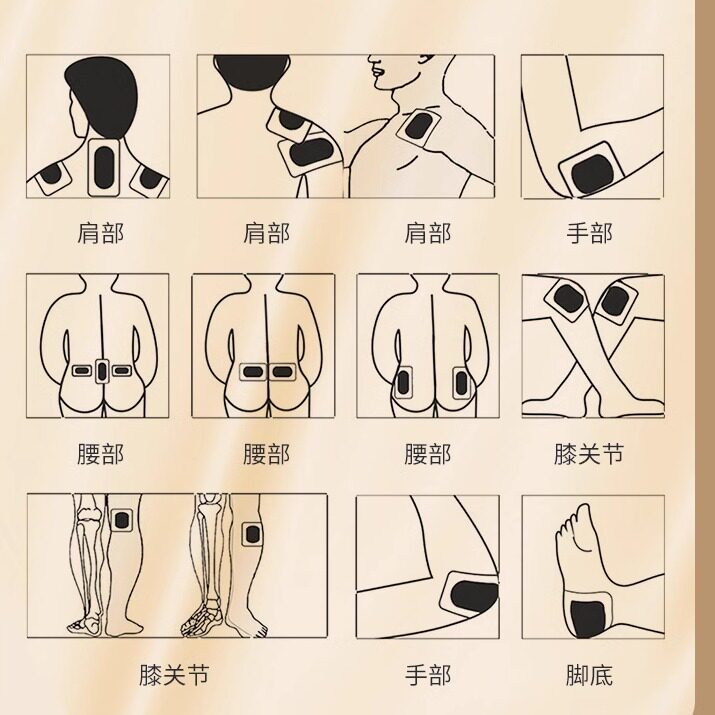 肩部

肩部

肩部

手部

腰部

腰部

腰部

膝关节

膝关节

手部

脚底