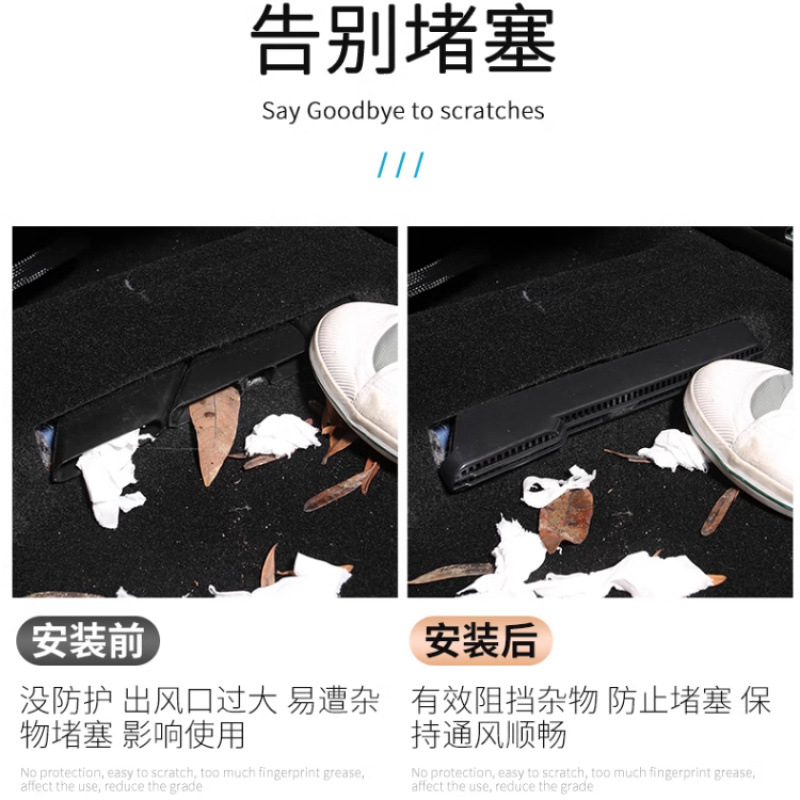 告别堵塞

Say Goodbye to scratches

///

安装前

没防护 出风口过大 易遭杂物堵塞 影响使用

No protection, easy to scratch, too much fingerprint grease, affect the use, reduce the grade

安装后

有效阻挡杂物 防止堵塞 保持通风顺畅

No protection, easy to scratch, too much fingerprint grease, affect the use, reduce the grade